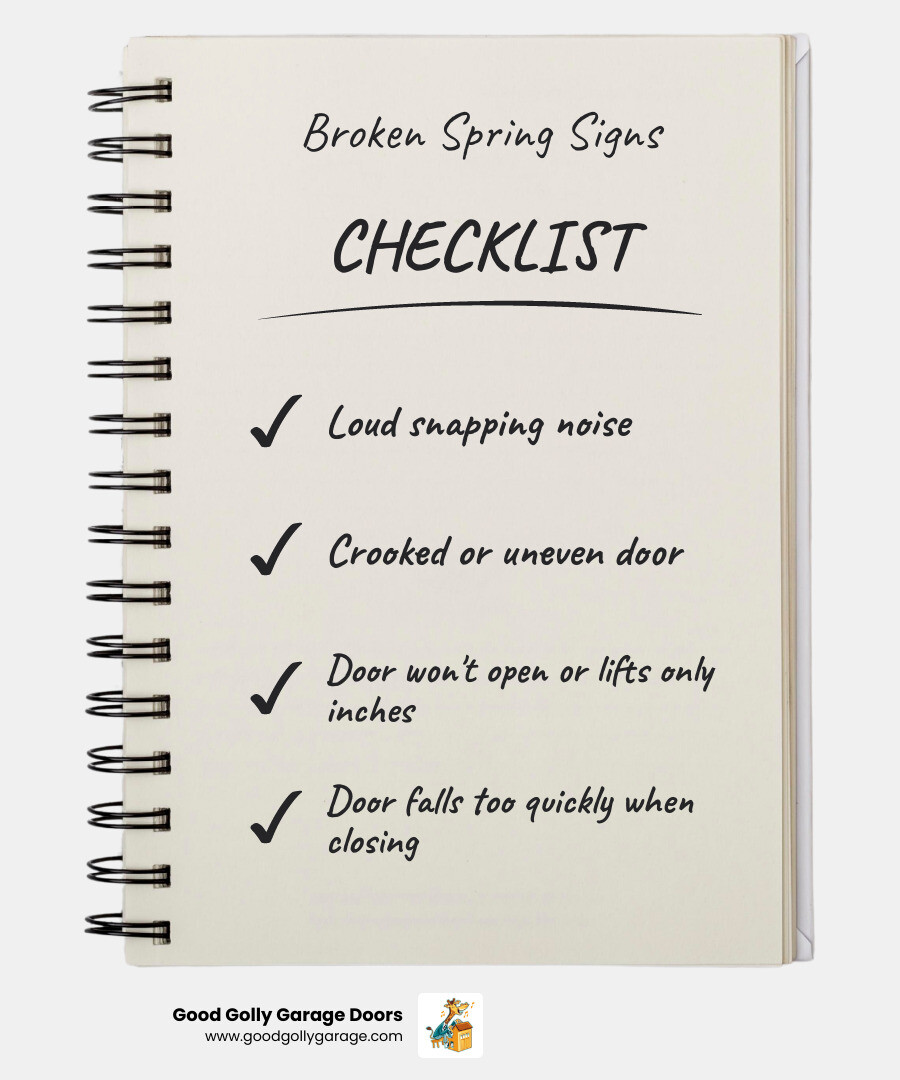 Broken Spring Signs

CHECKLIST

✓ Loud snapping noise

✓ Crooked or uneven door

✓ Door won't open or lifts only inches

✓ Door falls too quickly when closing

Good Golly Garage Doors
www.goodgollygarage.com