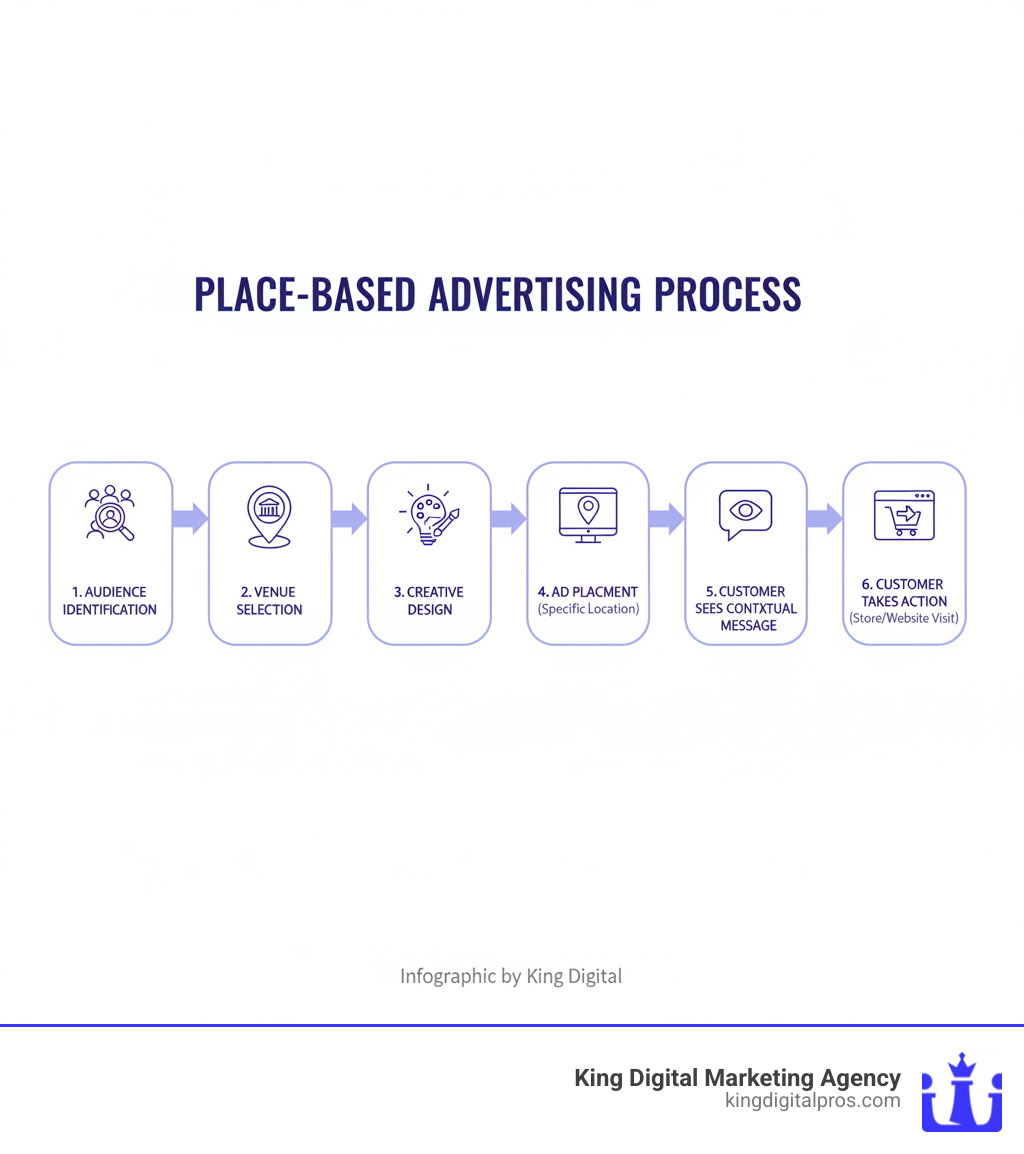 PLACE-BASED ADVERTISING PROCESS

1. AUDIENCE IDENTIFICATION

2. VENUE SELECTION

3. CREATIVE DESIGN

4. AD PLACMENT (Specific Location)

5. CUSTOMER SEES CONTXTUAL MESSAGE

6. CUSTOMER TAKES ACTION (Store/Website Visit)

Infographic by King Digital

King Digital Marketing Agency
kingdigitalpros.com