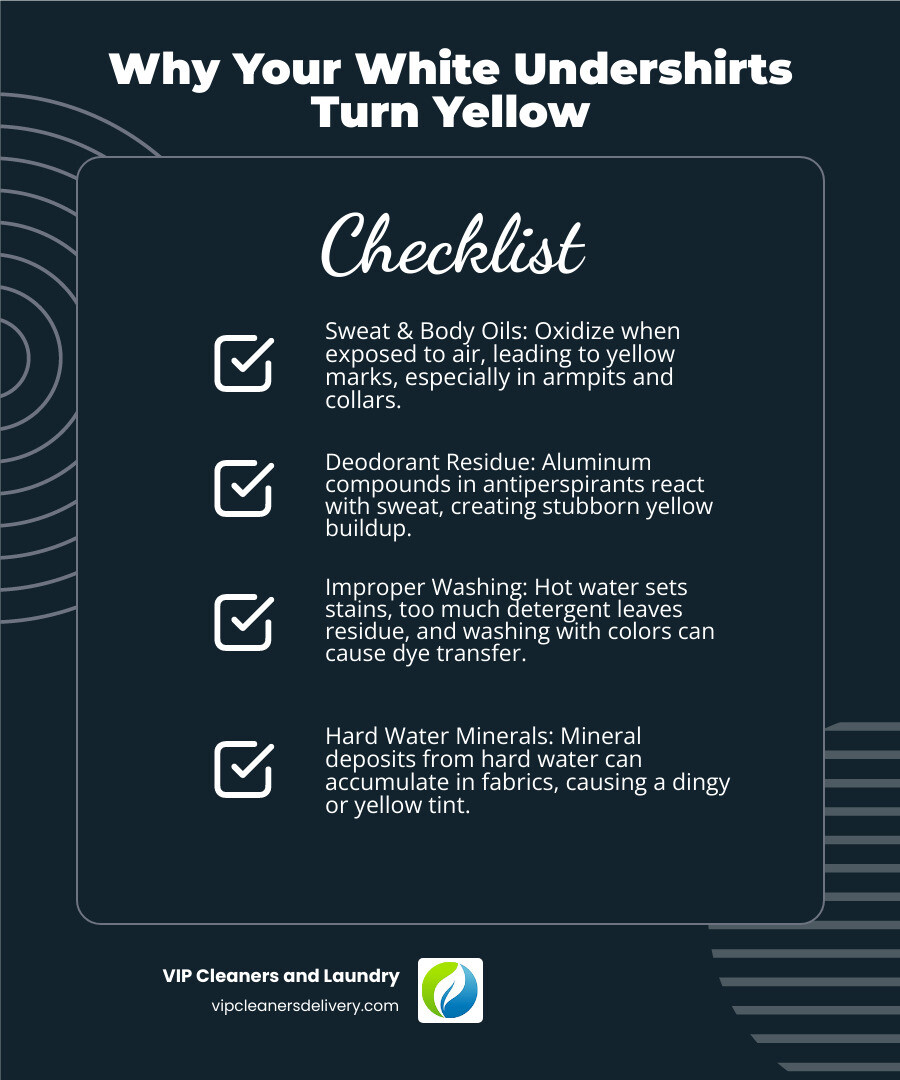 Why Your White Undershirts Turn Yellow

Checklist

Sweat & Body Oils: Oxidize when exposed to air, leading to yellow marks, especially in armpits and collars.

Deodorant Residue: Aluminum compounds in antiperspirants react with sweat, creating stubborn yellow buildup.

Improper Washing: Hot water sets stains, too much detergent leaves residue, and washing with colors can cause dye transfer.

Hard Water Minerals: Mineral deposits from hard water can accumulate in fabrics, causing a dingy or yellow tint.

VIP Cleaners and Laundry
vipcleanersdelivery.com