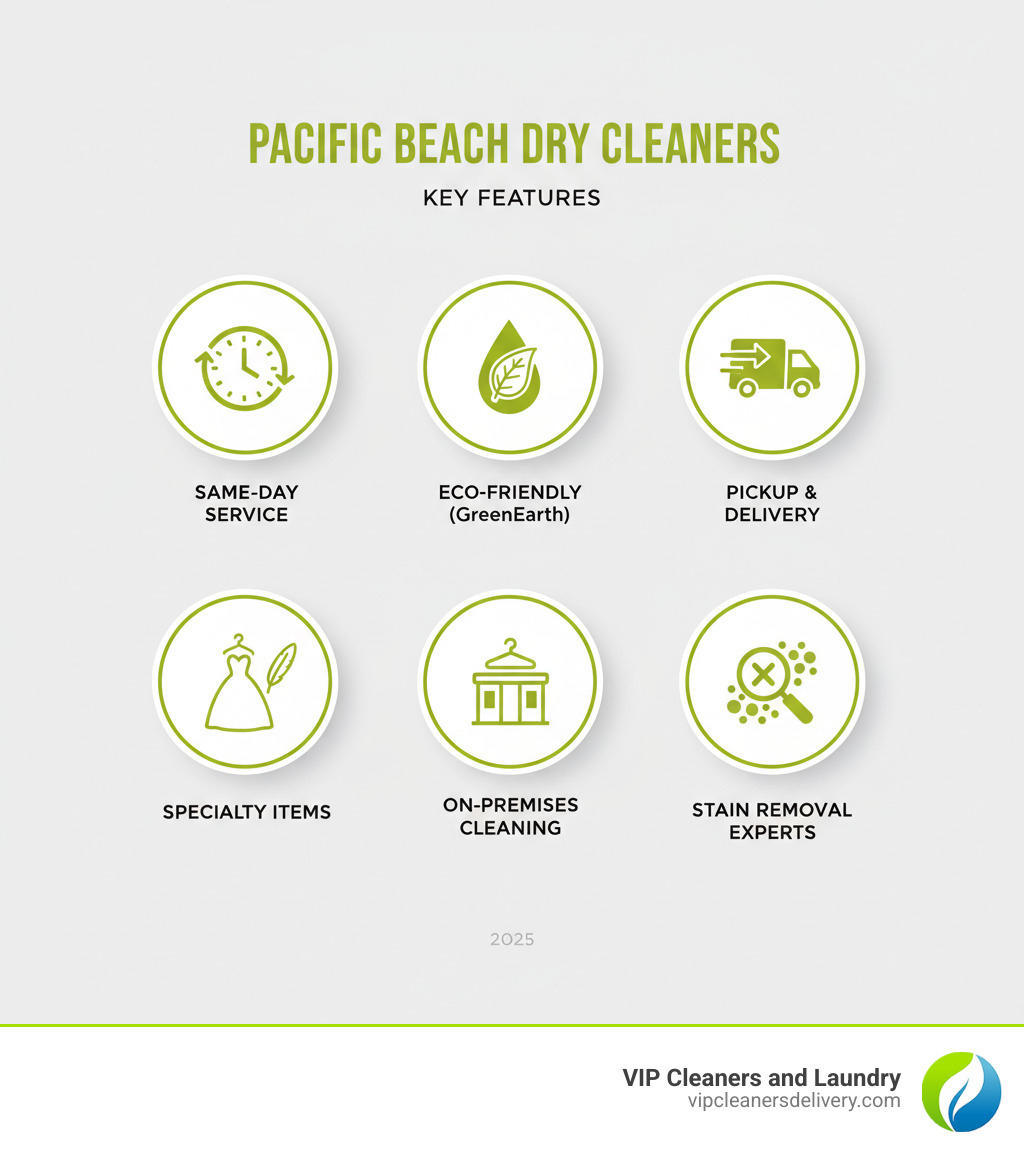 PACIFIC BEACH DRY CLEANERS

KEY FEATURES

SAME-DAY SERVICE

ECO-FRIENDLY (GreenEarth)

PICKUP & DELIVERY

SPECIALTY ITEMS

ON-PREMISES CLEANING

STAIN REMOVAL EXPERTS

2025

VIP Cleaners and Laundry
vipcleanersdelivery.com