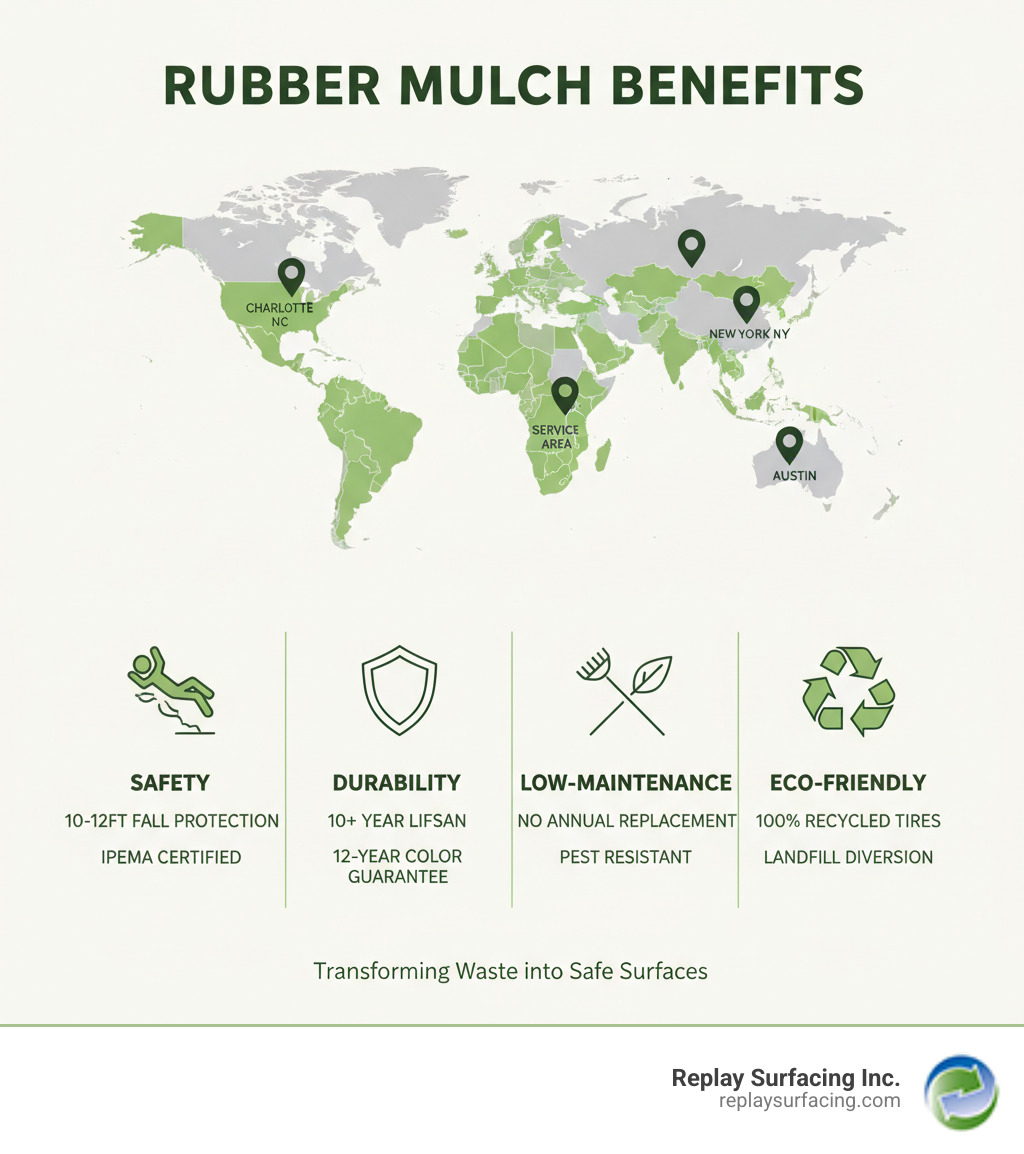 RUBBER MULCH BENEFITS

CHARLOTTE NC

NEW YORK NY

SERVICE AREA

AUSTIN

SAFETY
10-12FT FALL PROTECTION
IPEMA CERTIFIED

DURABILITY
10+ YEAR LIFSAN
12-YEAR COLOR GUARANTEE

LOW-MAINTENANCE
NO ANNUAL REPLACEMENT
PEST RESISTANT

ECO-FRIENDLY
100% RECYCLED TIRES
LANDFILL DIVERSION

Transforming Waste into Safe Surfaces

Replay Surfacing Inc.
replaysurfacing.com