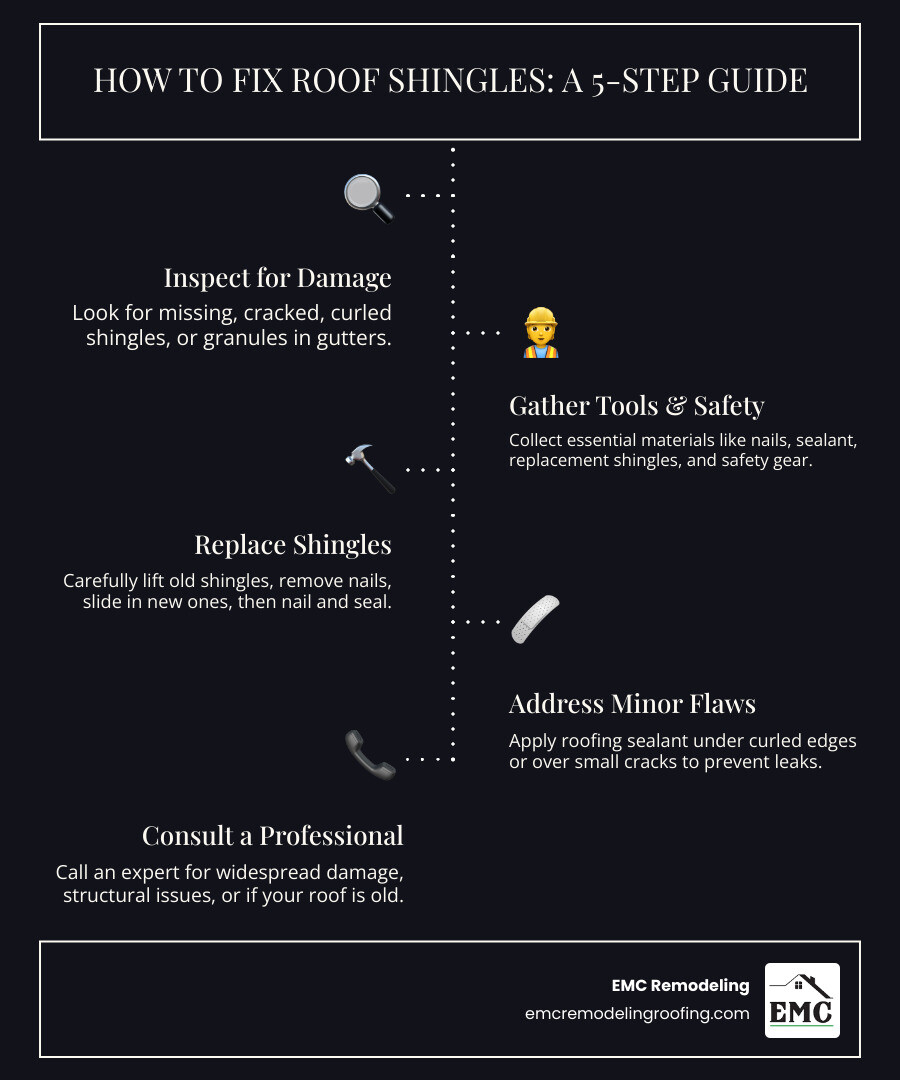 HOW TO FIX ROOF SHINGLES: A 5-STEP GUIDE

Inspect for Damage

Look for missing, cracked, curled shingles, or granules in gutters.

Gather Tools & Safety

Collect essential materials like nails, sealant, replacement shingles, and safety gear.

Replace Shingles

Carefully lift old shingles, remove nails, slide in new ones, then nail and seal.

Address Minor Flaws

Apply roofing sealant under curled edges or over small cracks to prevent leaks.

Consult a Professional

Call an expert for widespread damage, structural issues, or if your roof is old.

EMC Remodeling
emcremodelingroofing.com

EMC