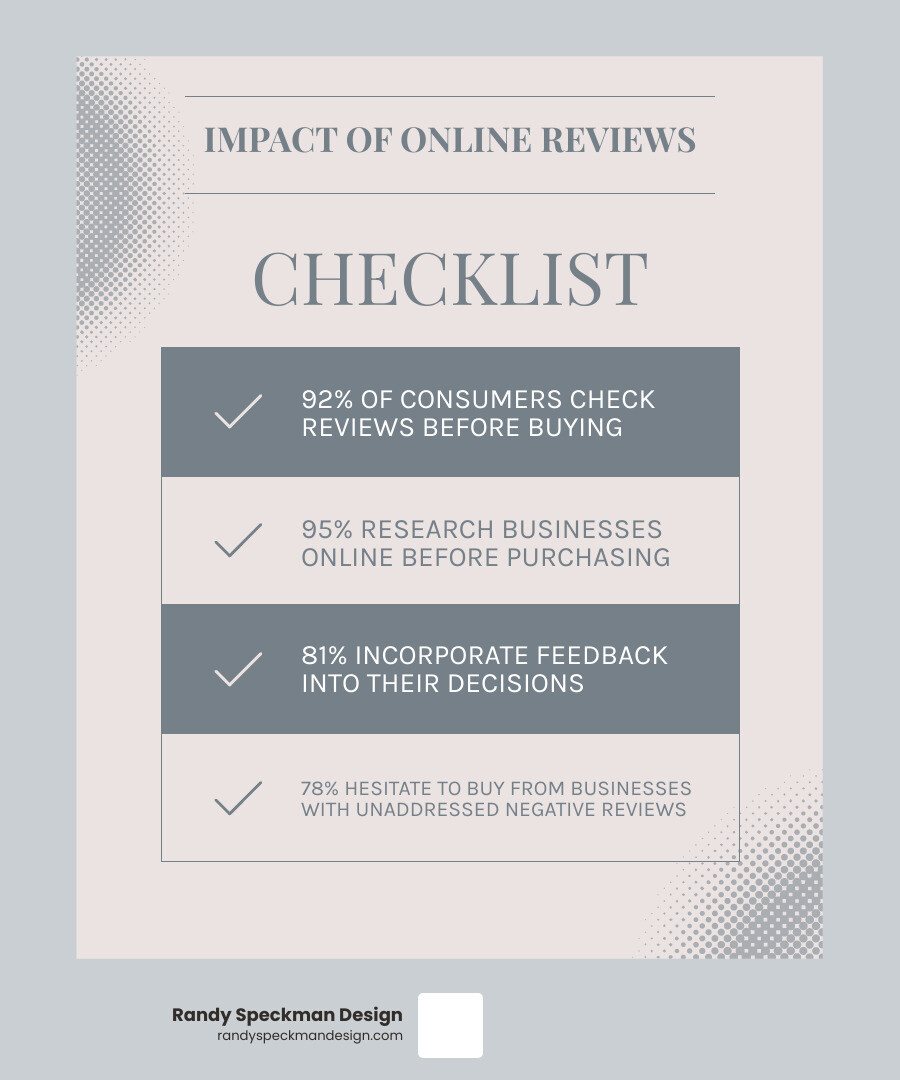 IMPACT OF ONLINE REVIEWS

CHECKLIST

92% OF CONSUMERS CHECK REVIEWS BEFORE BUYING

95% RESEARCH BUSINESSES ONLINE BEFORE PURCHASING

81% INCORPORATE FEEDBACK INTO THEIR DECISIONS

78% HESITATE TO BUY FROM BUSINESSES WITH UNADDRESSED NEGATIVE REVIEWS

Randy Speckman Design
randyspeckmandesign.com