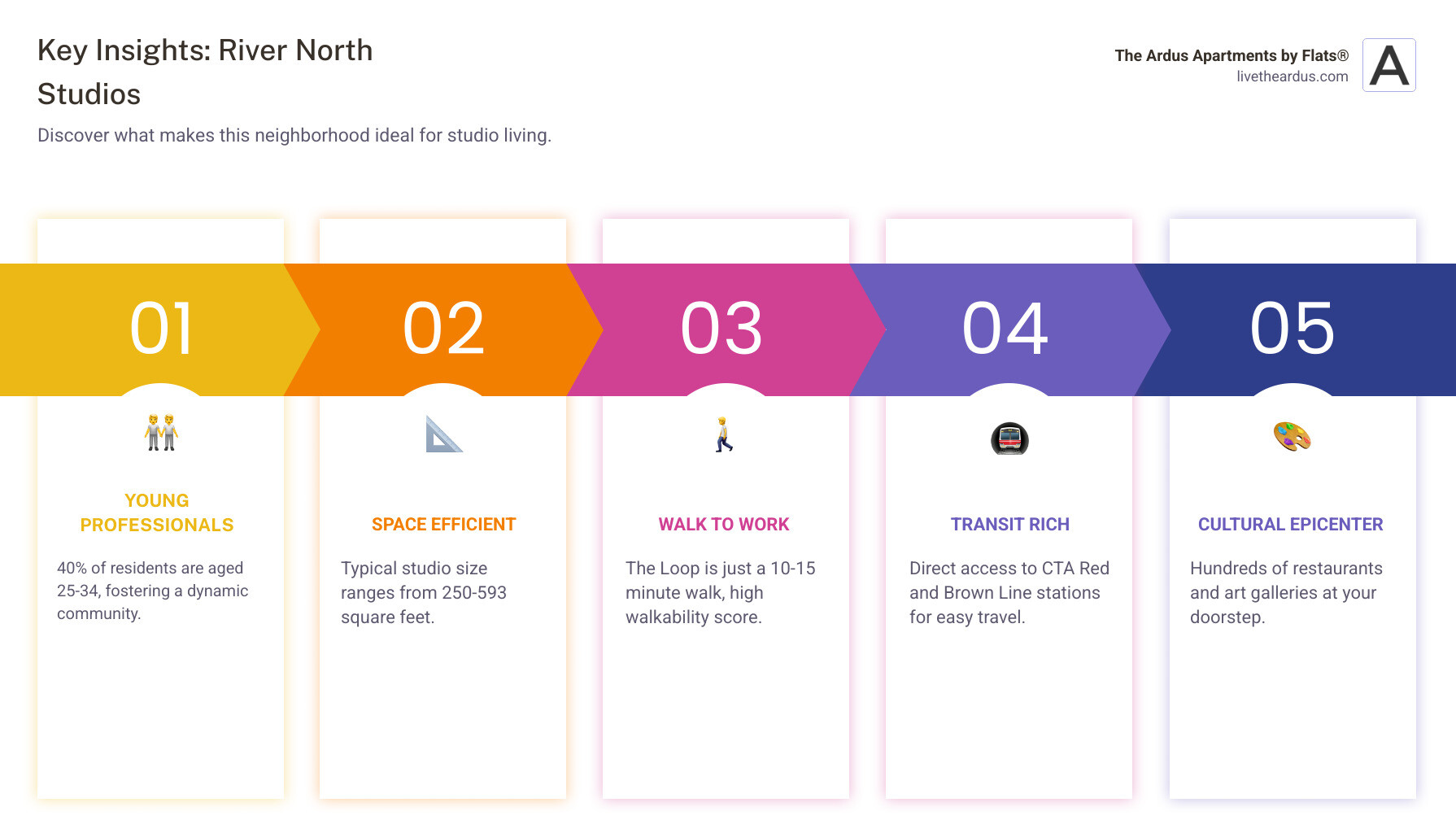 Key Insights: River North Studios

Discover what makes this neighborhood ideal for studio living.

The Ardus Apartments by Flats®
livetheardus.com

A

01

YOUNG PROFESSIONALS

40% of residents are aged 25-34, fostering a dynamic community.

02

SPACE EFFICIENT

Typical studio size ranges from 250-593 square feet.

03

WALK TO WORK

The Loop is just a 10-15 minute walk, high walkability score.

04

TRANSIT RICH

Direct access to CTA Red and Brown Line stations for easy travel.

05

CULTURAL EPICENTER

Hundreds of restaurants and art galleries at your doorstep.