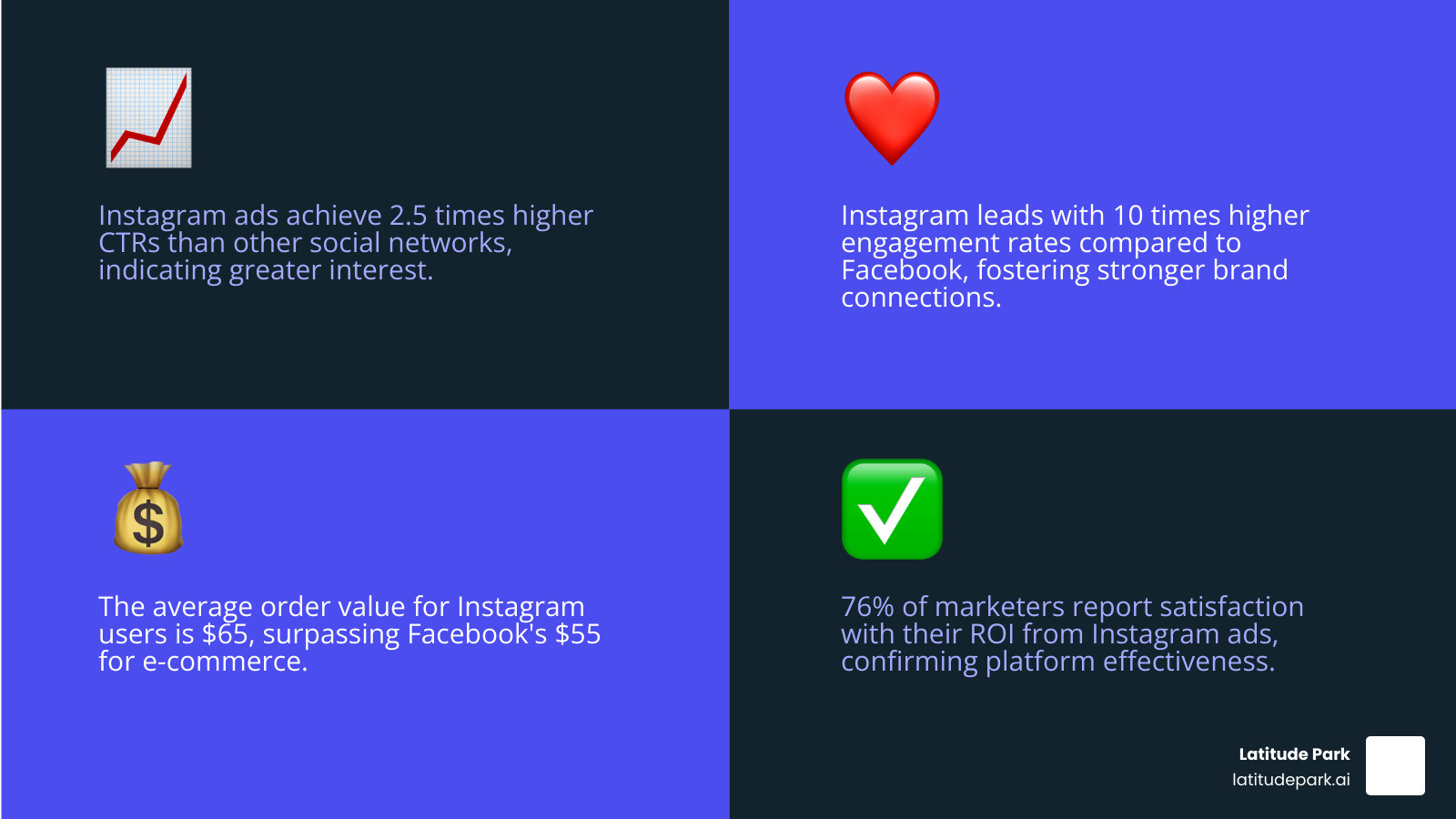 Instagram ads achieve 2.5 times higher CTRs than other social networks, indicating greater interest.

Instagram leads with 10 times higher engagement rates compared to Facebook, fostering stronger brand connections.

$

The average order value for Instagram users is $65, surpassing Facebook's $55 for e-commerce.

76% of marketers report satisfaction with their ROI from Instagram ads, confirming platform effectiveness.

Latitude Park
latitudepark.ai