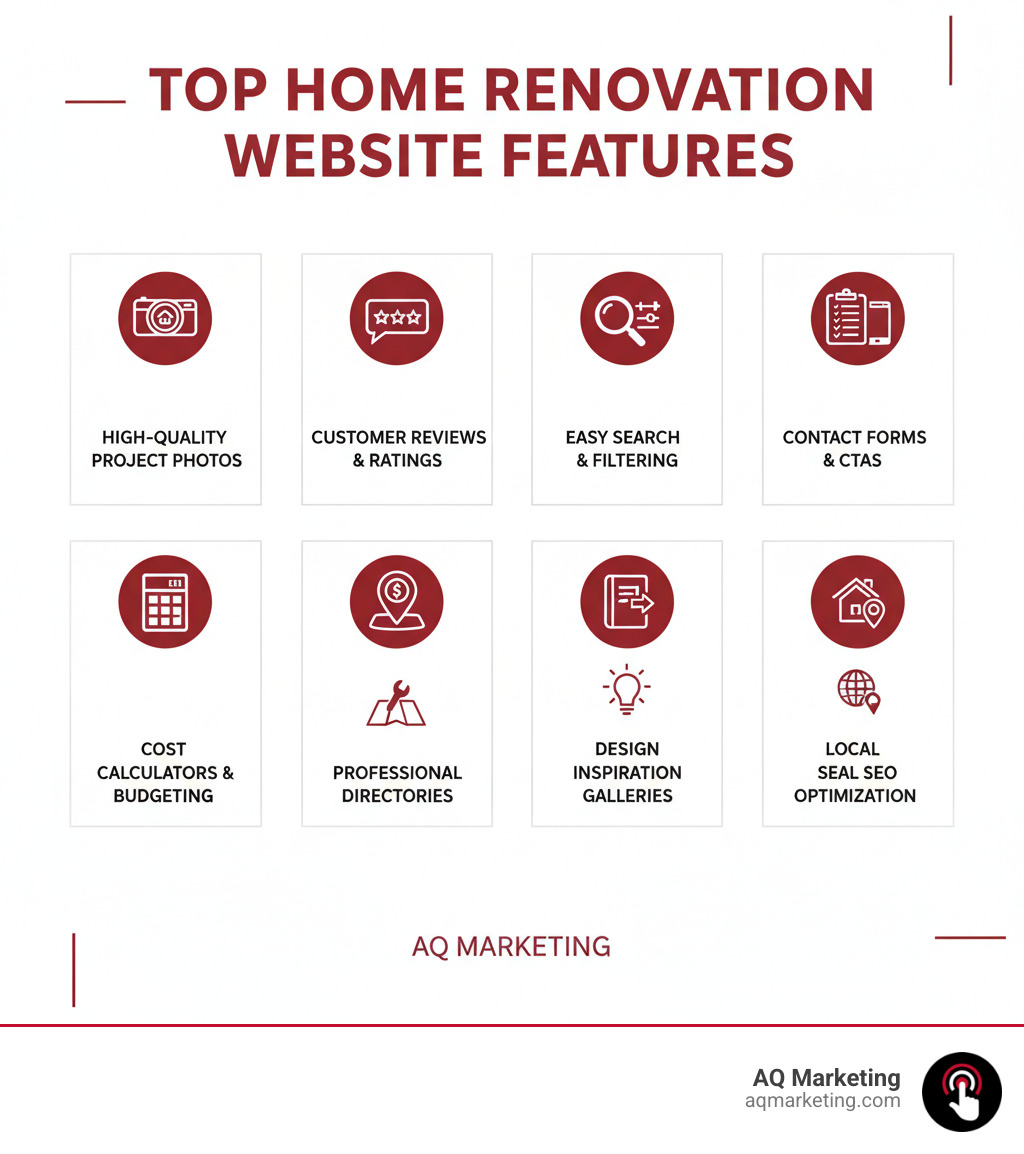 TOP HOME RENOVATION WEBSITE FEATURES

HIGH-QUALITY PROJECT PHOTOS

CUSTOMER REVIEWS & RATINGS

EASY SEARCH & FILTERING

CONTACT FORMS & CTAS

COST CALCULATORS & BUDGETING

PROFESSIONAL DIRECTORIES

DESIGN INSPIRATION GALLERIES

LOCAL SEAL SEO OPTIMIZATION

AQ MARKETING

AQ Marketing
aqmarketing.com