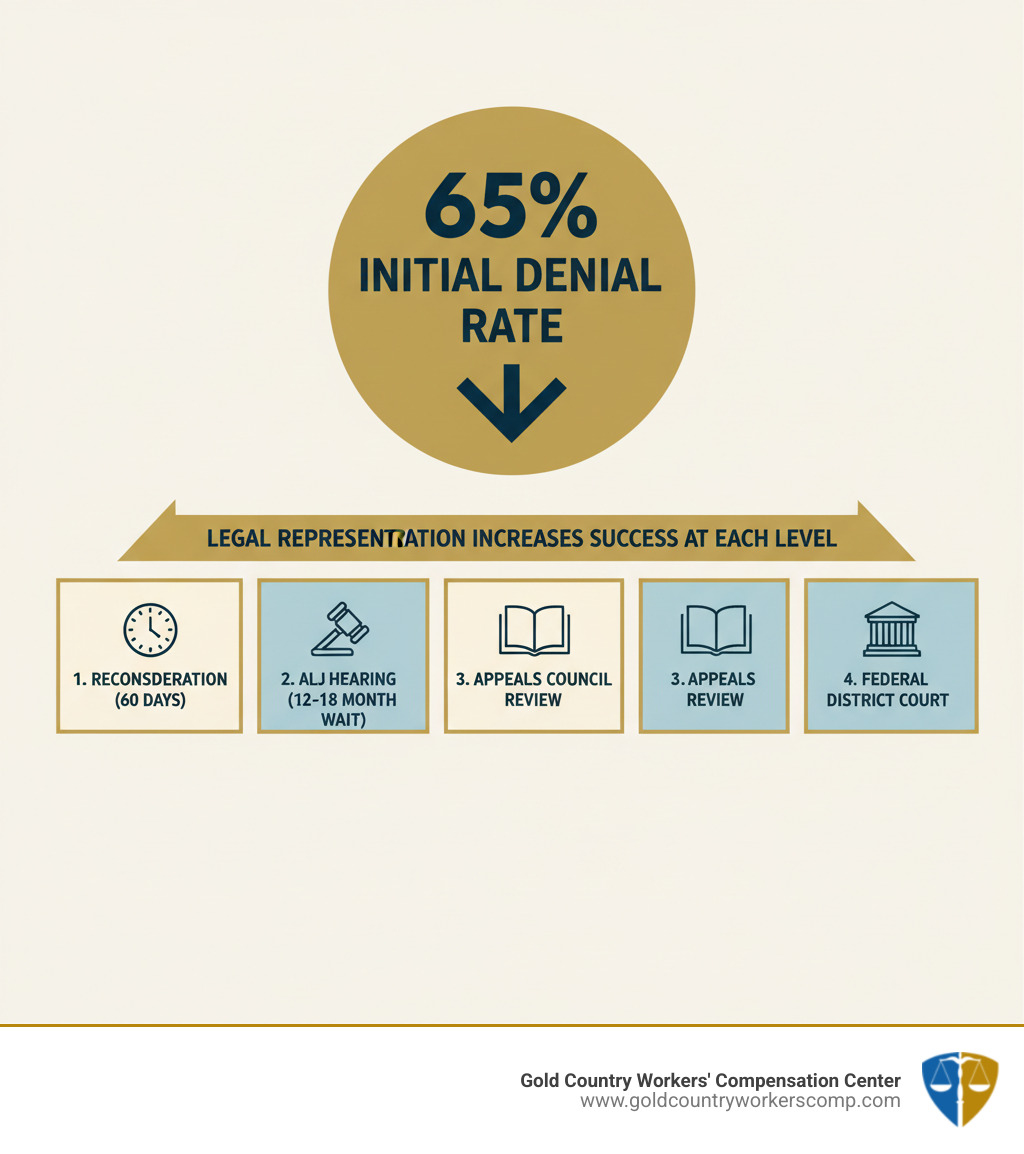 65%
INITIAL DENIAL RATE

LEGAL REPRESENTATION INCREASES SUCCESS AT EACH LEVEL

1. RECONSDERATION (60 DAYS)

2. ALJ HEARING (12-18 MONTH WAIT)

3. APPEALS COUNCIL REVIEW

3. APPEALS REVIEW

4. FEDERAL DISTRICT COURT

Gold Country Workers' Compensation Center
www.goldcountryworkerscomp.com