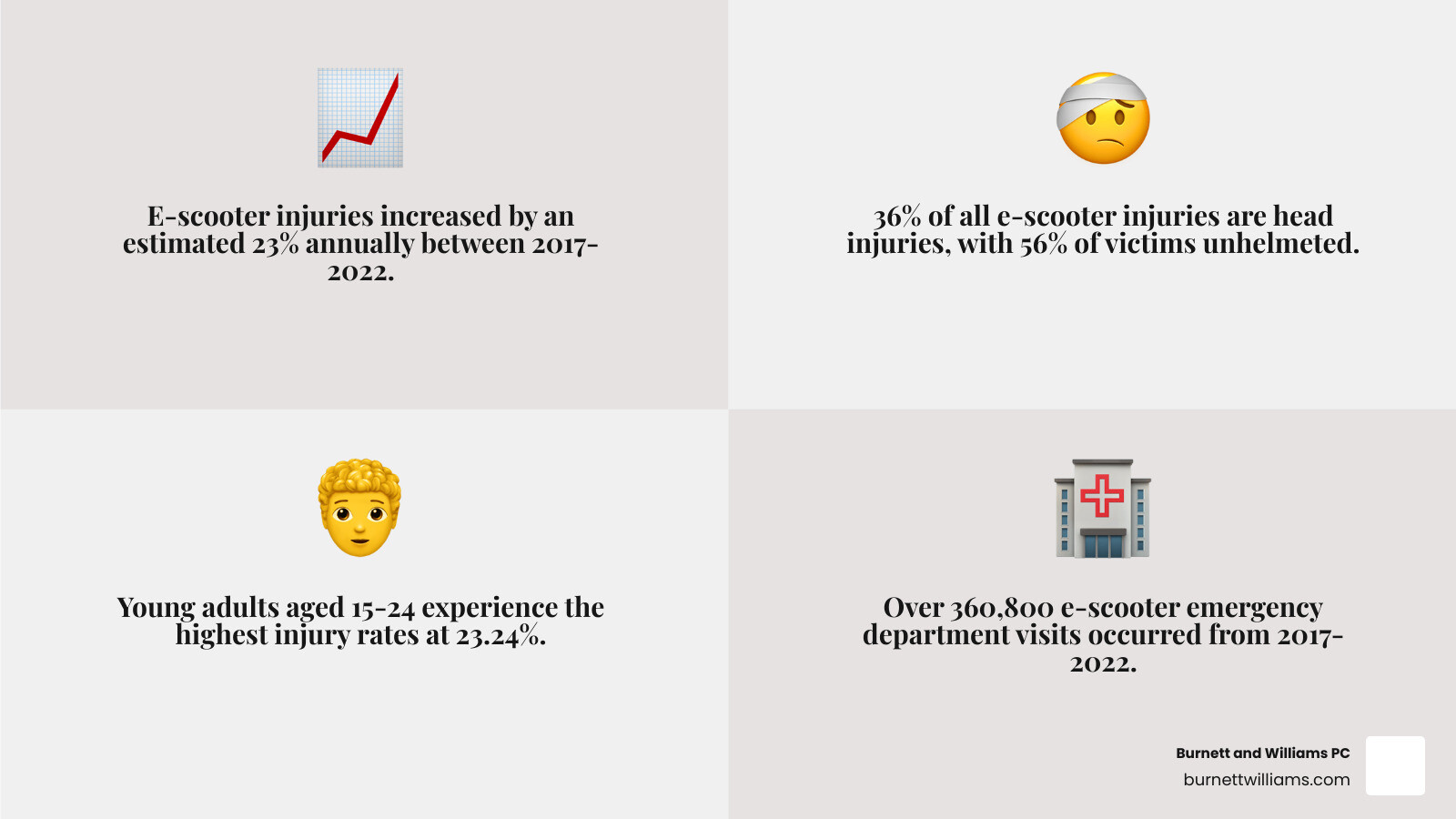 E-scooter injuries increased by an estimated 23% annually between 2017-2022.

36% of all e-scooter injuries are head injuries, with 56% of victims unhelmeted.

Young adults aged 15-24 experience the highest injury rates at 23.24%.

Over 360,800 e-scooter emergency department visits occurred from 2017-2022.

Burnett and Williams PC
burnettwilliams.com