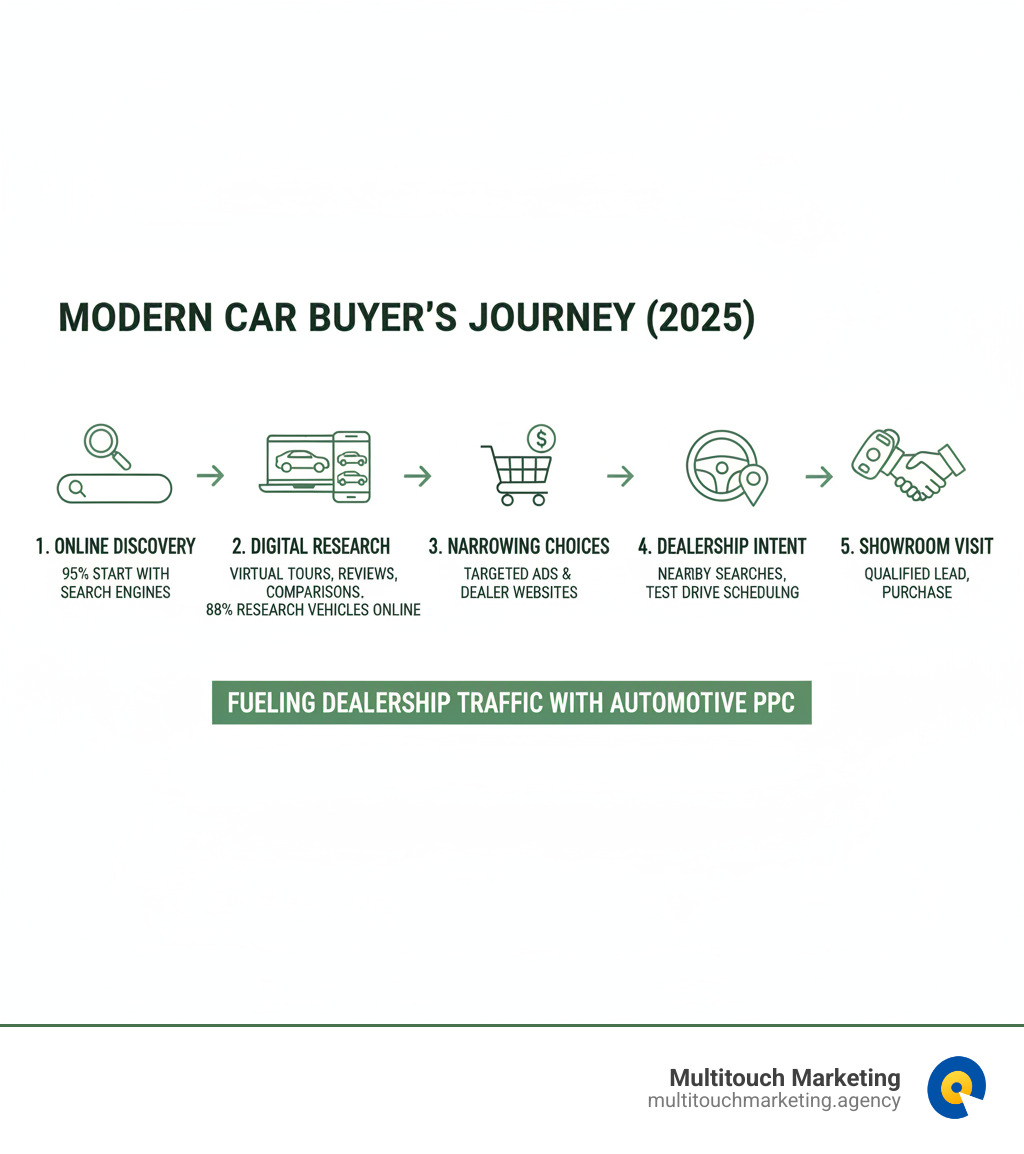 MODERN CAR BUYER'S JOURNEY (2025)

1. ONLINE DISCOVERY
95% START WITH SEARCH ENGINES

2. DIGITAL RESEARCH
VIRTUAL TOURS, REVIEWS, COMPARISONS. 88% RESEARCH VEHICLES ONLINE

3. NARROWING CHOICES
TARGETED ADS & DEALER WEBSITES

4. DEALERSHIP INTENT
NEARIBY SEARCHES, TEST DRIVE SCHEDULNG

5. SHOWROOM VISIT
QUALIFIED LEAD, PURCHASE

FUELING DEALERSHIP TRAFFIC WITH AUTOMOTIVE PPC

Multitouch Marketing
multitouchmarketing.agency