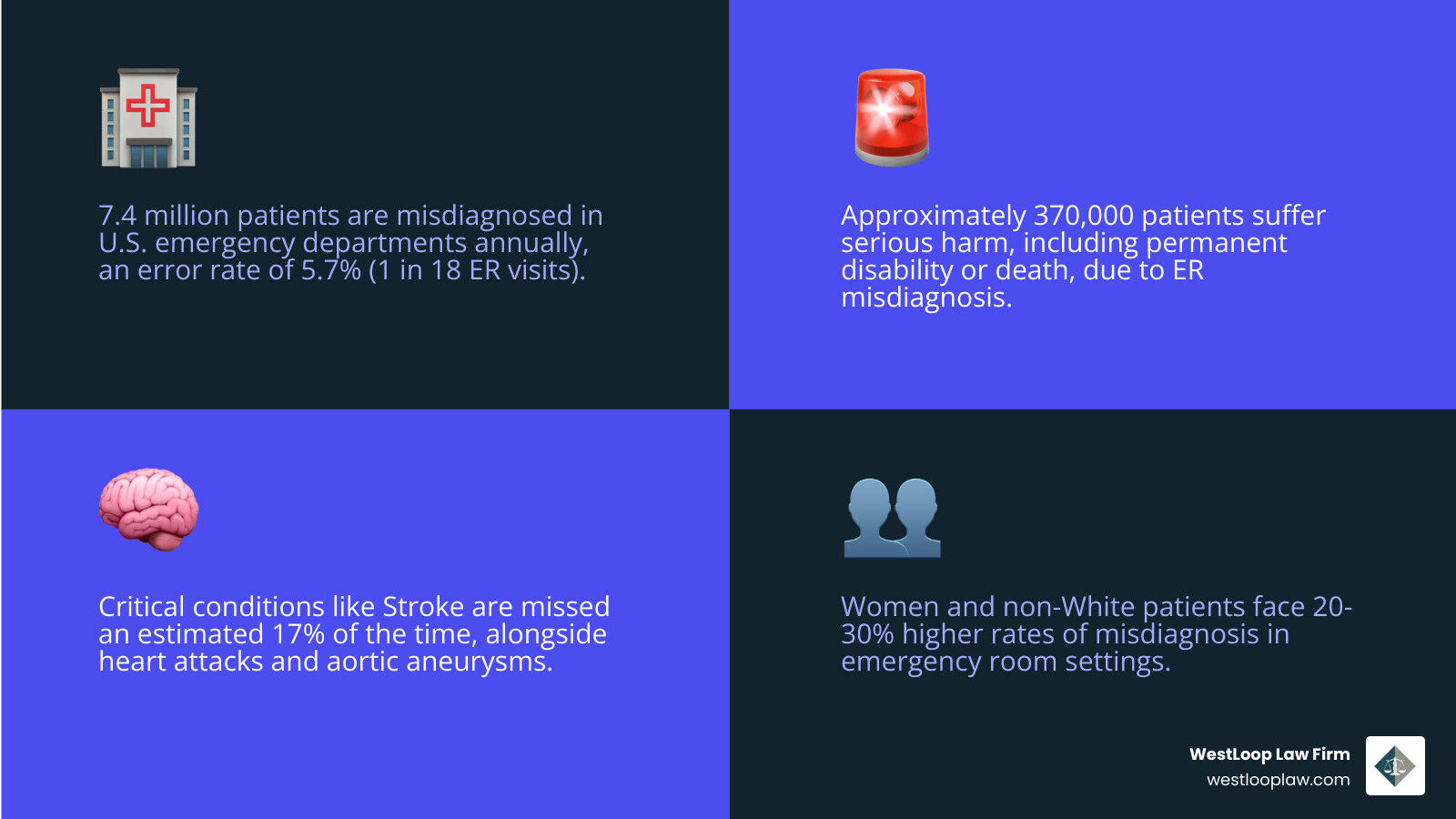 7.4 million patients are misdiagnosed in U.S. emergency departments annually, an error rate of 5.7% (1 in 18 ER visits).

Approximately 370,000 patients suffer serious harm, including permanent disability or death, due to ER misdiagnosis.

Critical conditions like Stroke are missed an estimated 17% of the time, alongside heart attacks and aortic aneurysms.

Women and non-White patients face 20-30% higher rates of misdiagnosis in emergency room settings.

WestLoop Law Firm
westlooplaw.com