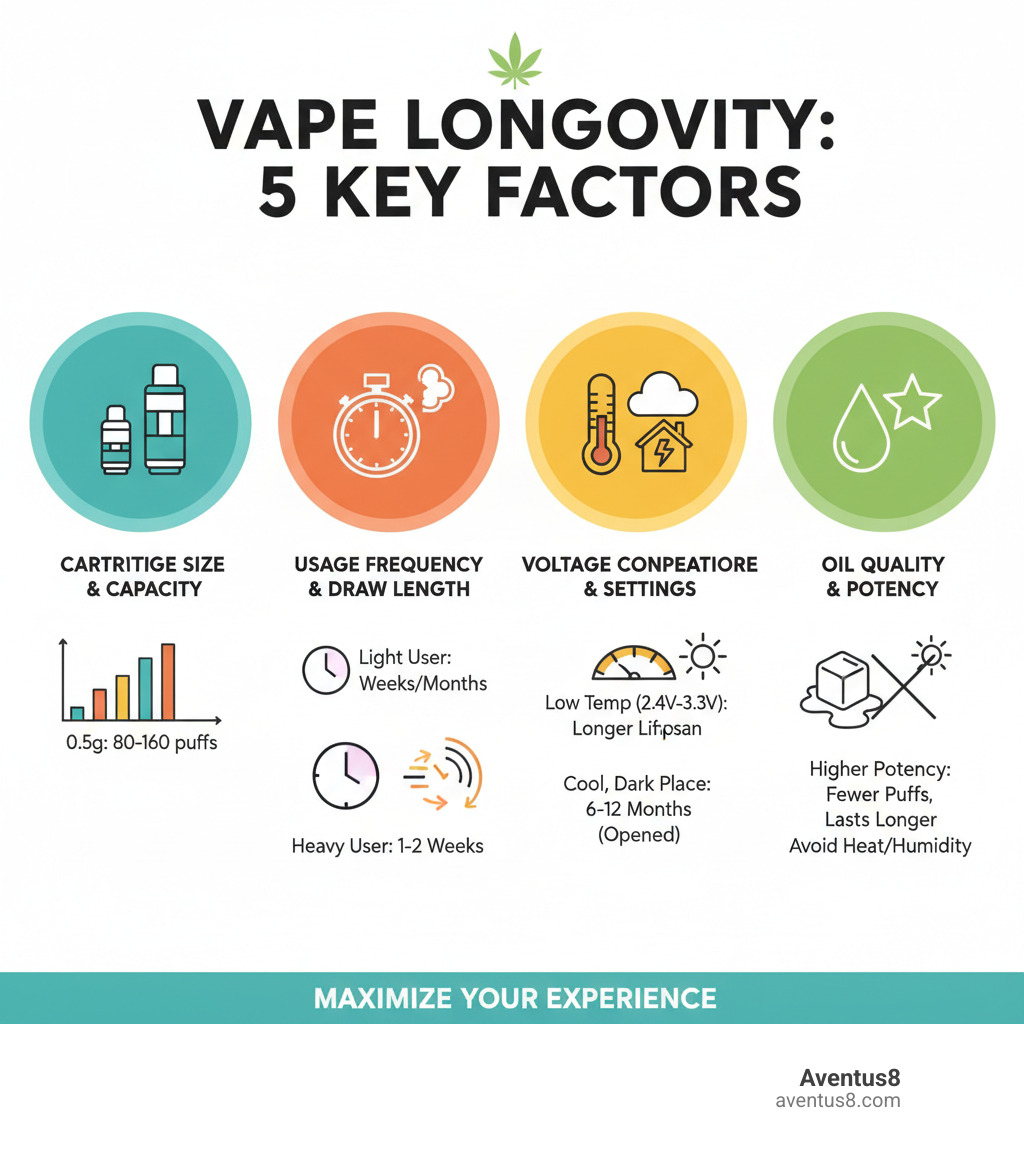 VAPE LONGOVITY:
5 KEY FACTORS

CARTRITIGE SIZE & CAPACITY

0.5g: 80-160 puffs

USAGE FREQUENCY & DRAW LENGTH

Light User: Weeks/Months

Heavy User: 1-2 Weeks

VOLTAGE CONPEATIORE & SETTINGS

Low Temp (2.4V-3.3V): Longer Lifpsan

Cool, Dark Place: 6-12 Months (Opened)

OIL QUALITY & POTENCY

Higher Potency: Fewer Puffs, Lasts Longer Avoid Heat/Humidity

MAXIMIZE YOUR EXPERIENCE

Aventus8
aventus8.com