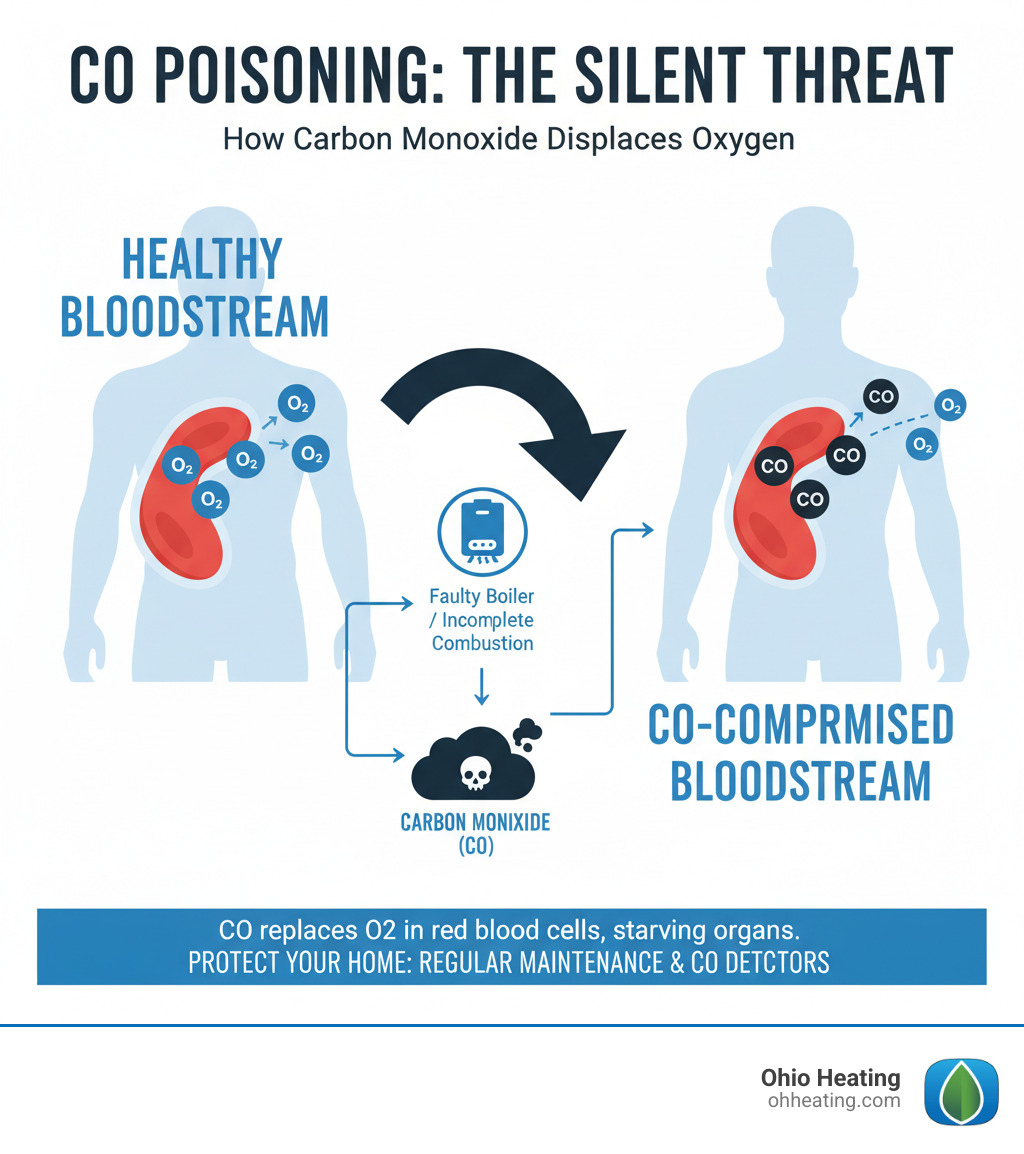 CO POISONING: THE SILENT THREAT

How Carbon Monoxide Displaces Oxygen

HEALTHY BLOODSTREAM

$O_2$ $O_2$ $O_2$ $O_2$ $O_2$

Faulty Boiler / Incomplete Combustion

CARBON MONIXIDE (CO)

CO CO CO CO

$O_2$ $O_2$

CO-COMPRMISED BLOODSTREAM

CO replaces O2 in red blood cells, starving organs.
PROTECT YOUR HOME: REGULAR MAINTENANCE & CO DETCTORS

Ohio Heating
ohheating.com