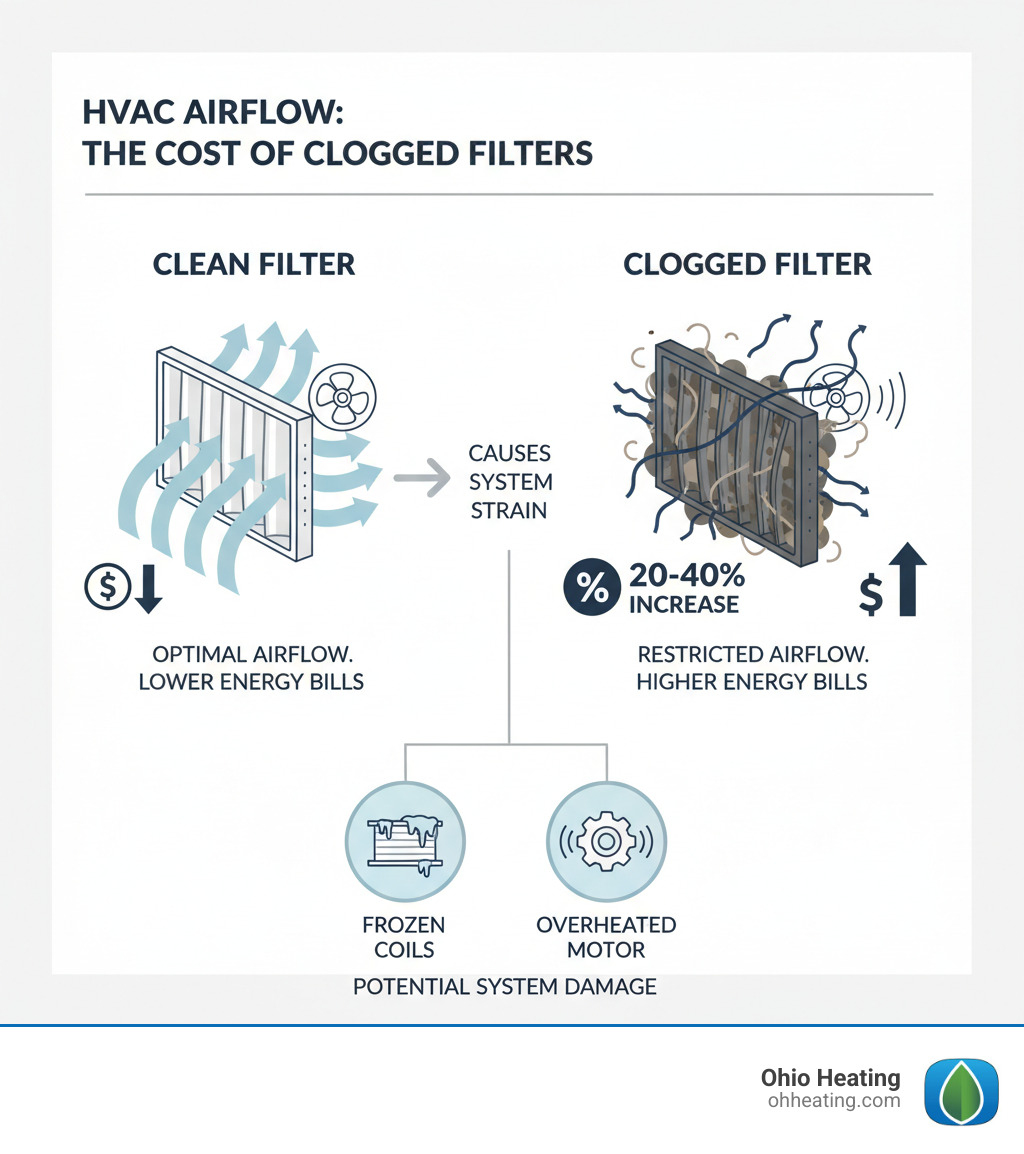 HVAC AIRFLOW:
THE COST OF CLOGGED FILTERS

CLEAN FILTER

$

OPTIMAL AIRFLOW.
LOWER ENERGY BILLS

CAUSES SYSTEM STRAIN

CLOGGED FILTER

% 20-40% INCREASE

$

RESTRICTED AIRFLOW.
HIGHER ENERGY BILLS

FROZEN COILS

OVERHEATED MOTOR

POTENTIAL SYSTEM DAMAGE

Ohio Heating
ohheating.com