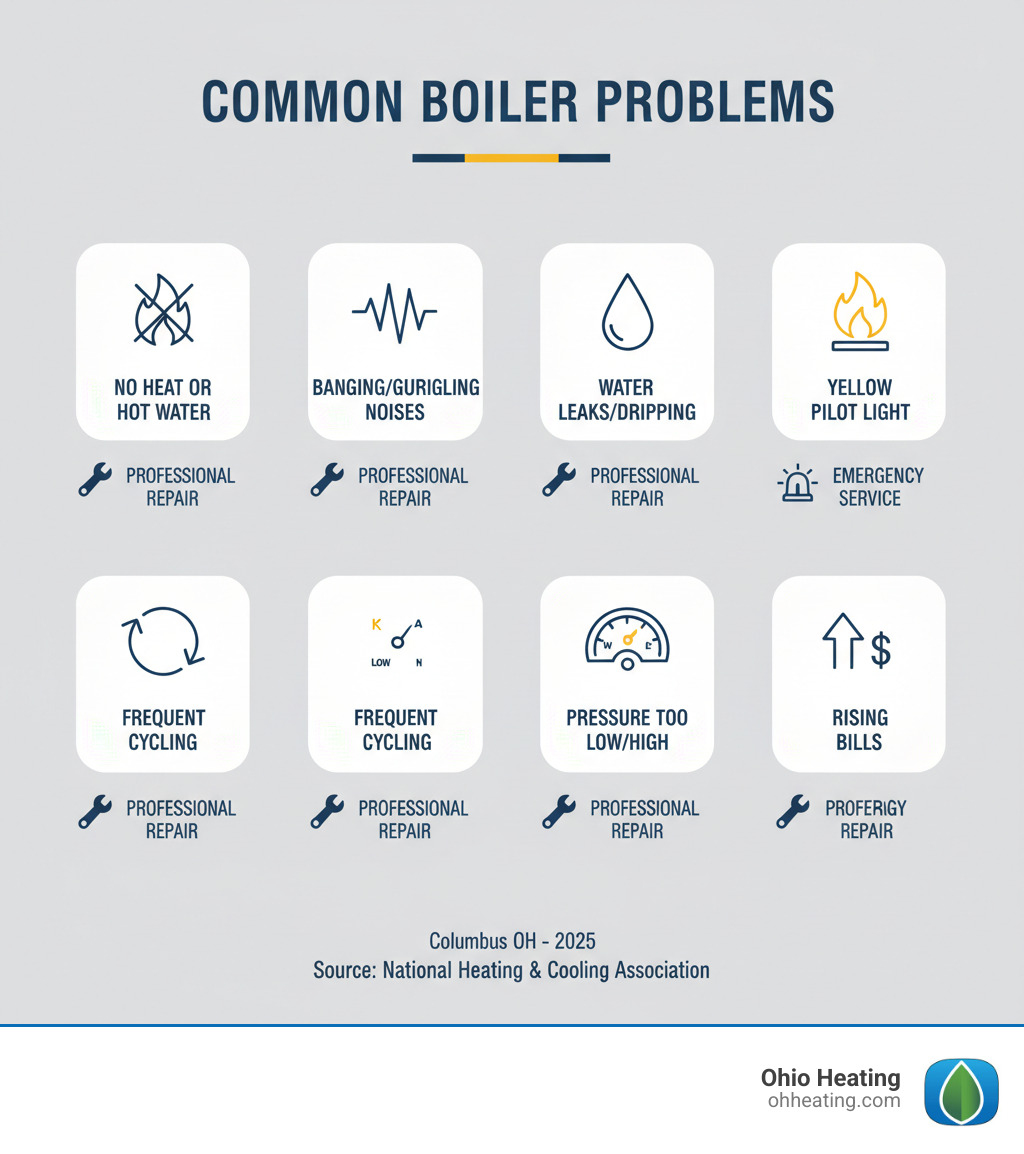 COMMON BOILER PROBLEMS

NO HEAT OR HOT WATER

PROFESSIONAL REPAIR

BANGING/GURIGLING NOISES

PROFESSIONAL REPAIR

WATER LEAKS/DRIPPING

PROFESSIONAL REPAIR

YELLOW PILOT LIGHT

EMERGENCY SERVICE

FREQUENT CYCLING

PROFESSIONAL REPAIR

K A LOW N

FREQUENT CYCLING

PROFESSIONAL REPAIR

W E

PRESSURE TOO LOW/HIGH

PROFESSIONAL REPAIR

$

RISING BILLS

PROFERIGY REPAIR

Columbus OH - 2025
Source: National Heating & Cooling Association

Ohio Heating
ohheating.com