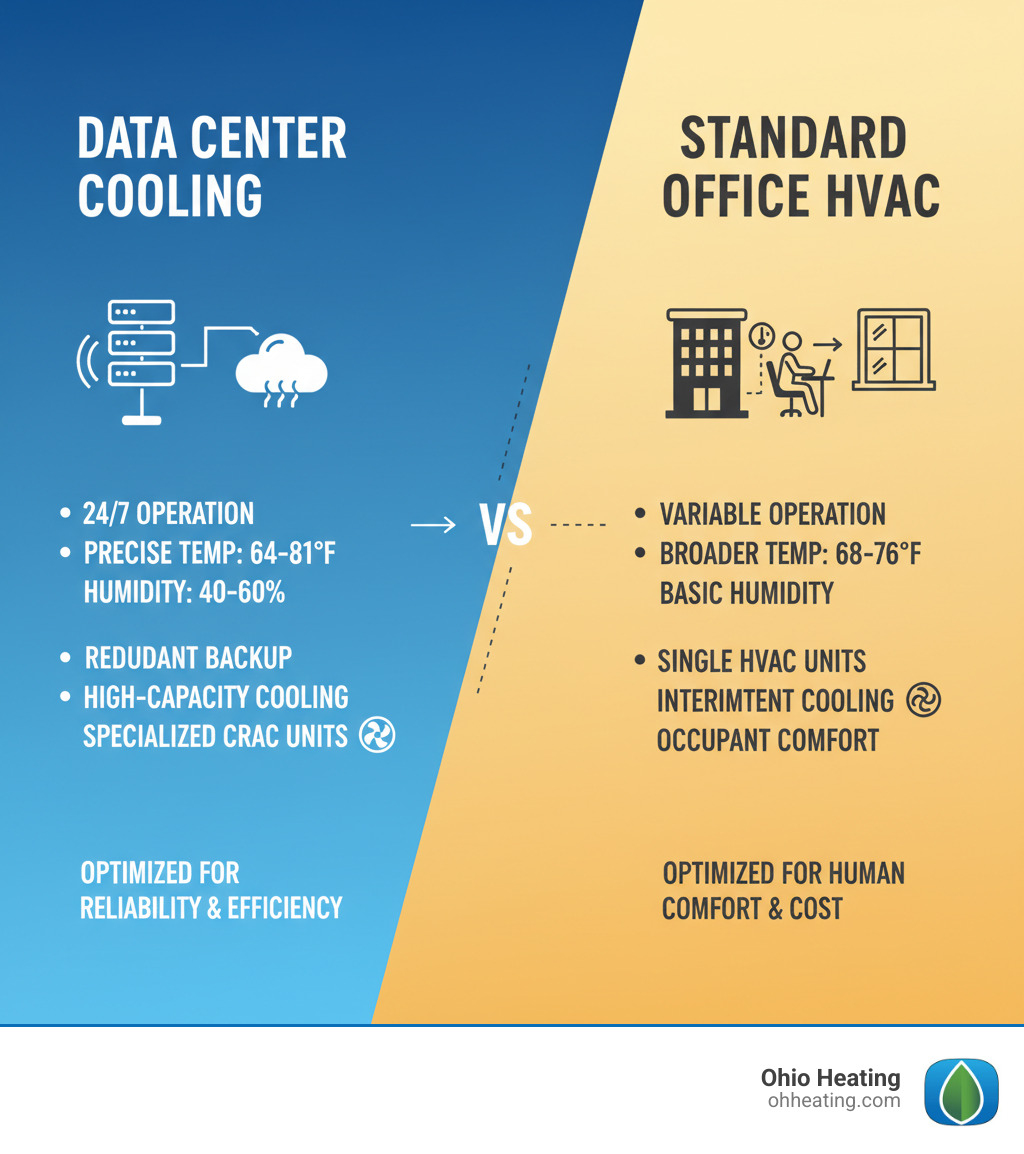 DATA CENTER COOLING

• 24/7 OPERATION
• PRECISE TEMP: 64-81°F HUMIDITY: 40-60%

• REDUDANT BACKUP
• HIGH-CAPACITY COOLING SPECIALIZED CRAC UNITS

OPTIMIZED FOR RELIABILITY & EFFICIENCY

VS

STANDARD OFFICE HVAC

• VARIABLE OPERATION
• BROADER TEMP: 68-76°F BASIC HUMIDITY

• SINGLE HVAC UNITS INTERIMTENT COOLING OCCUPANT COMFORT

OPTIMIZED FOR HUMAN COMFORT & COST

Ohio Heating
ohheating.com