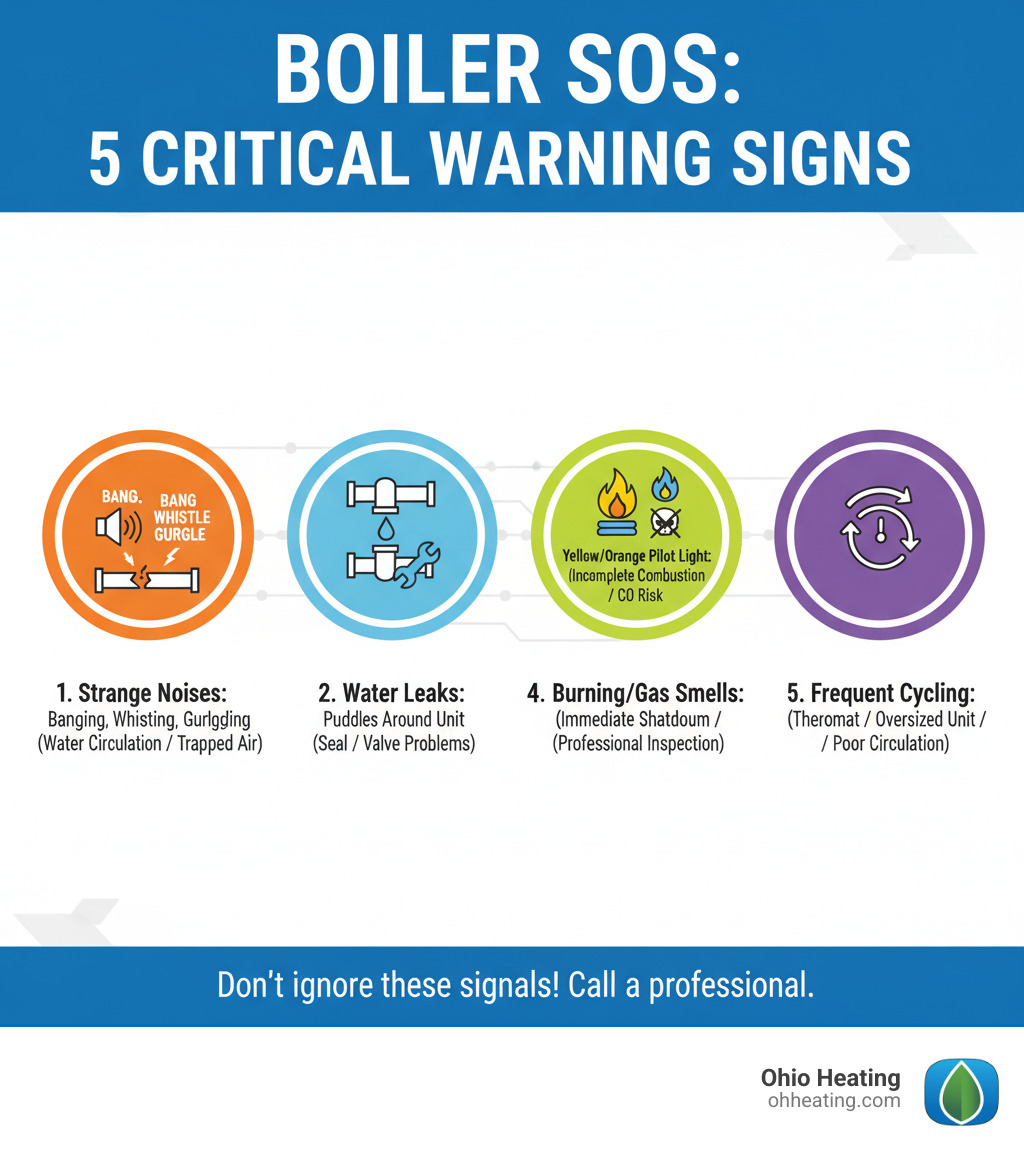 BOILER SOS:
5 CRITICAL WARNING SIGNS

BANG. BANG WHISTLE GURGLE

Yellow/Orange Pilot Light: (Incomplete Combustion / CO Risk

1. Strange Noises:
Banging, Whisting, Gurlgding (Water Circulation / Trapped Air)

2. Water Leaks:
Puddles Around Unit (Seal / Valve Problems)

4. Burning/Gas Smells:
(Immediate Shatdoum / (Professional Inspection)

5. Frequent Cycling:
(Theromat / Oversized Unit / / Poor Circulation)

Don't ignore these signals! Call a professional.

Ohio Heating
ohheating.com