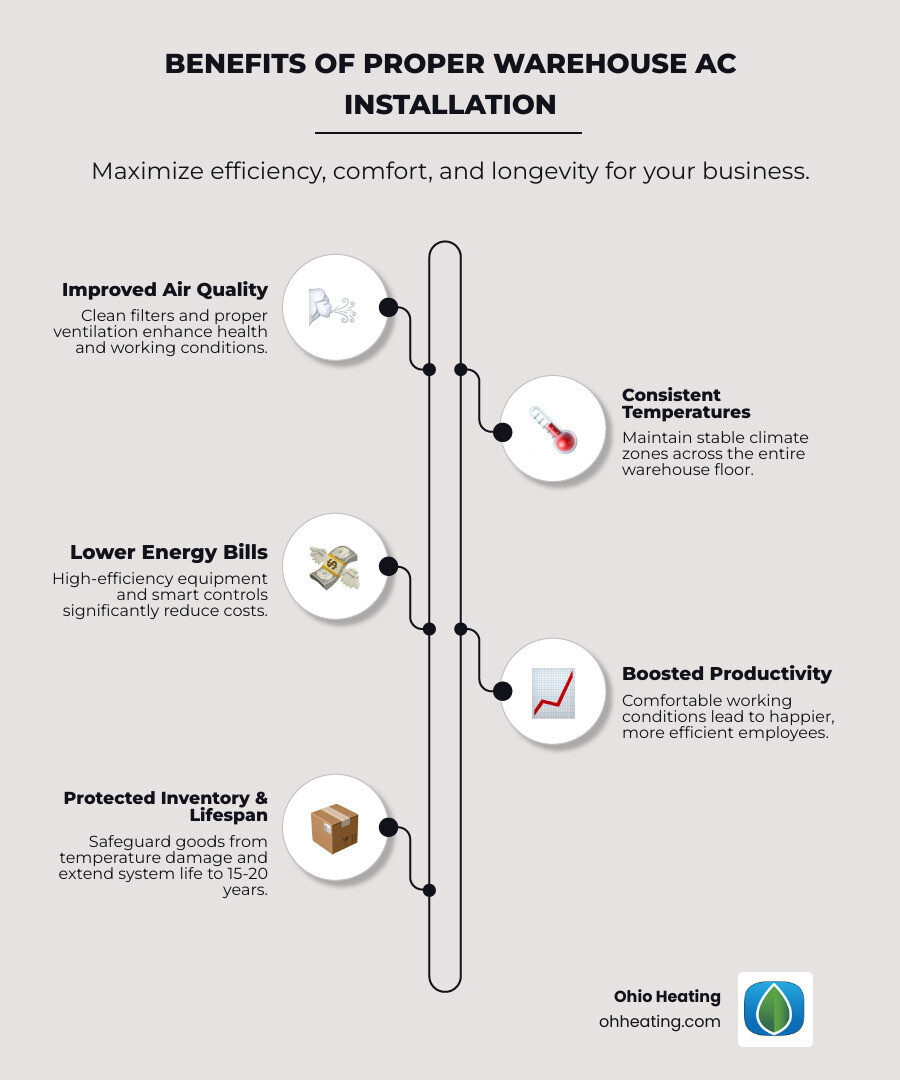 BENEFITS OF PROPER WAREHOUSE AC INSTALLATION

Maximize efficiency, comfort, and longevity for your business.

Improved Air Quality
Clean filters and proper ventilation enhance health and working conditions.

Consistent Temperatures
Maintain stable climate zones across the entire warehouse floor.

Lower Energy Bills
High-efficiency equipment and smart controls significantly reduce costs.

Boosted Productivity
Comfortable working conditions lead to happier, more efficient employees.

Protected Inventory & Lifespan
Safeguard goods from temperature damage and extend system life to 15-20 years.

Ohio Heating
ohheating.com