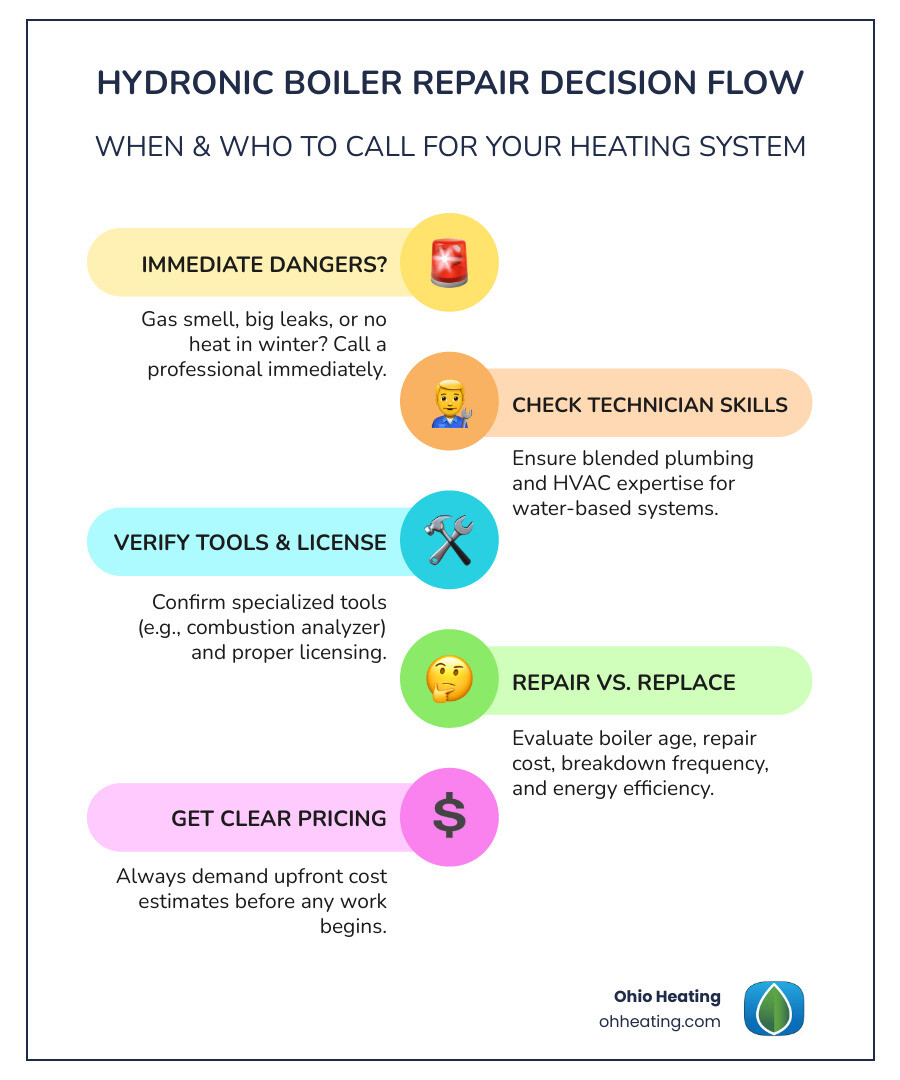 HYDRONIC BOILER REPAIR DECISION FLOW

WHEN & WHO TO CALL FOR YOUR HEATING SYSTEM

IMMEDIATE DANGERS?

Gas smell, big leaks, or no heat in winter? Call a professional immediately.

CHECK TECHNICIAN SKILLS

Ensure blended plumbing and HVAC expertise for water-based systems.

VERIFY TOOLS & LICENSE

Confirm specialized tools (e.g., combustion analyzer) and proper licensing.

REPAIR VS. REPLACE

Evaluate boiler age, repair cost, breakdown frequency, and energy efficiency.

GET CLEAR PRICING

$

Always demand upfront cost estimates before any work begins.

Ohio Heating
ohheating.com