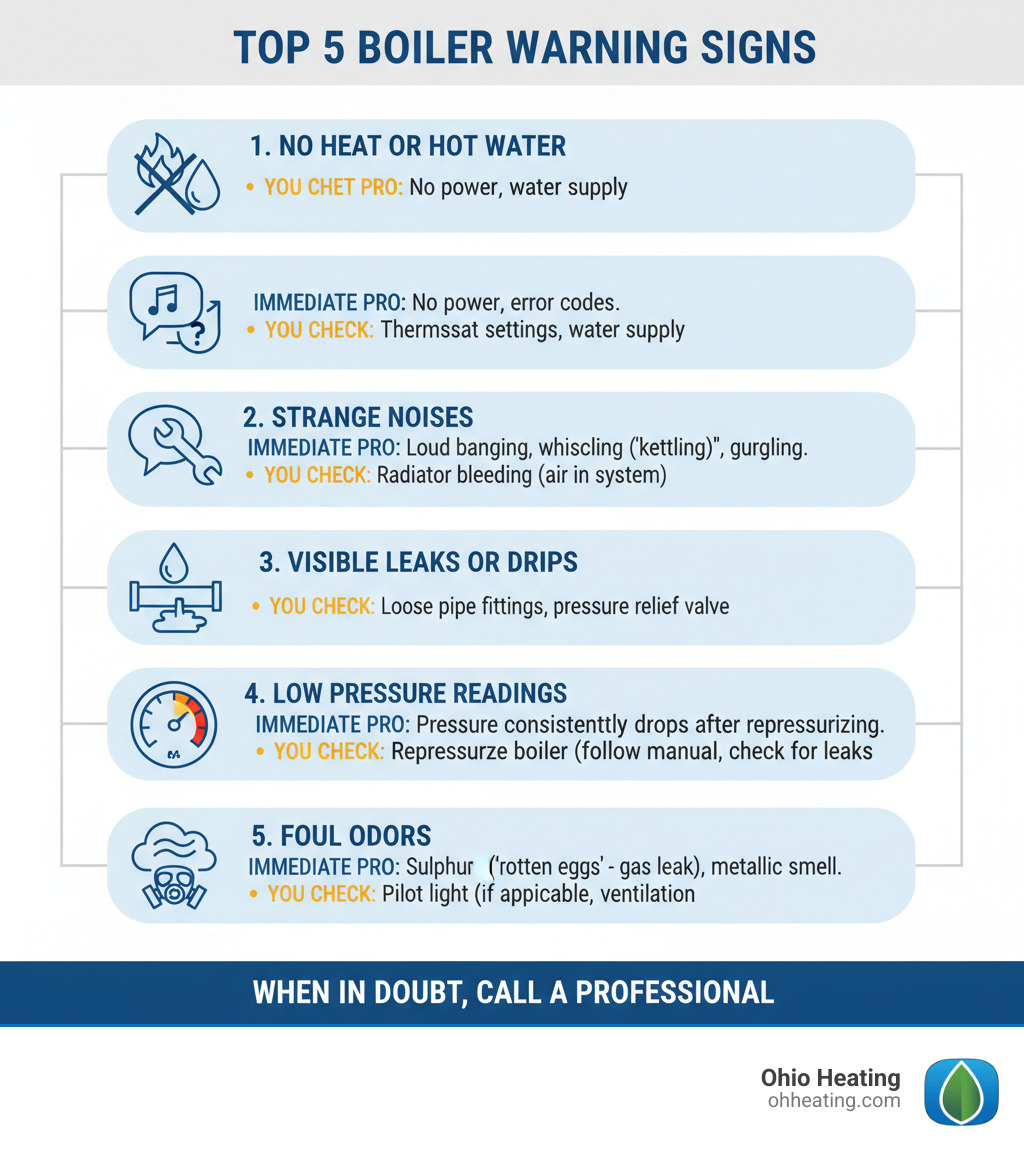 TOP 5 BOILER WARNING SIGNS

1. NO HEAT OR HOT WATER
• YOU CHET PRO: No power, water supply

IMMEDIATE PRO: No power, error codes.
• YOU CHECK: Thermssat settings, water supply

2. STRANGE NOISES
IMMEDIATE PRO: Loud banging, whiscling ('kettling)", gurgling.
• YOU CHECK: Radiator bleeding (air in system)

3. VISIBLE LEAKS OR DRIPS
• YOU CHECK: Loose pipe fittings, pressure relief valve

4. LOW PRESSURE READINGS
IMMEDIATE PRO: Pressure consistenttly drops after repressurizing.
• YOU CHECK: Repressurze boiler (follow manual, check for leaks

5. FOUL ODORS
IMMEDIATE PRO: Sulphur ('rotten eggs' - gas leak), metallic smell.
• YOU CHECK: Pilot light (if appicable, ventilation

WHEN IN DOUBT, CALL A PROFESSIONAL

Ohio Heating
ohheating.com