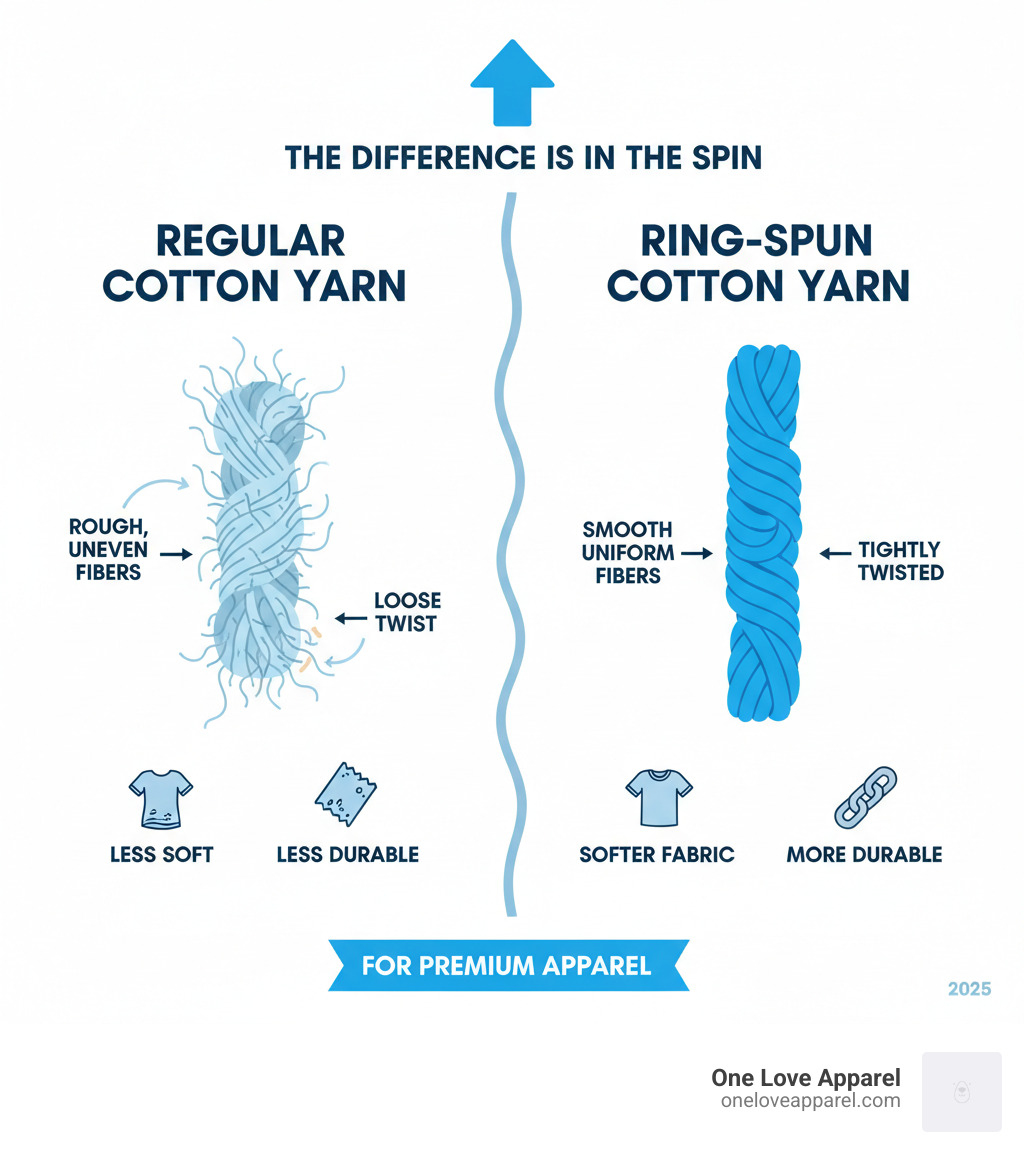 THE DIFFERENCE IS IN THE SPIN

REGULAR COTTON YARN

ROUGH, UNEVEN FIBERS

LOOSE TWIST

LESS SOFT

LESS DURABLE

RING-SPUN COTTON YARN

SMOOTH UNIFORM FIBERS

TIGHTLY TWISTED

SOFTER FABRIC

MORE DURABLE

FOR PREMIUM APPAREL

2025

One Love Apparel
oneloveapparel.com