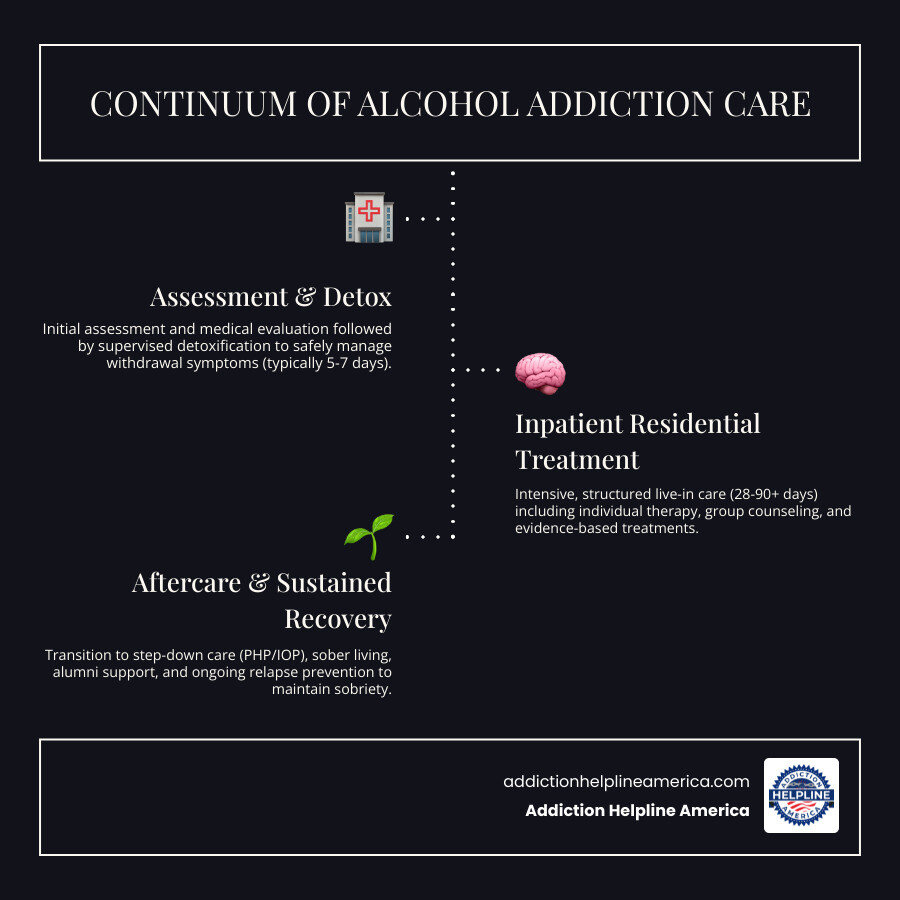 CONTINUUM OF ALCOHOL ADDICTION CARE

Assessment & Detox

Initial assessment and medical evaluation followed by supervised detoxification to safely manage withdrawal symptoms (typically 5-7 days).

Inpatient Residential Treatment

Intensive, structured live-in care (28-90+ days) including individual therapy, group counseling, and evidence-based treatments.

Aftercare & Sustained Recovery

Transition to step-down care (PHP/IOP), sober living, alumni support, and ongoing relapse prevention to maintain sobriety.

addictionhelplineamerica.com

Addiction Helpline America

ADDICTION HELPLINE AMERICA