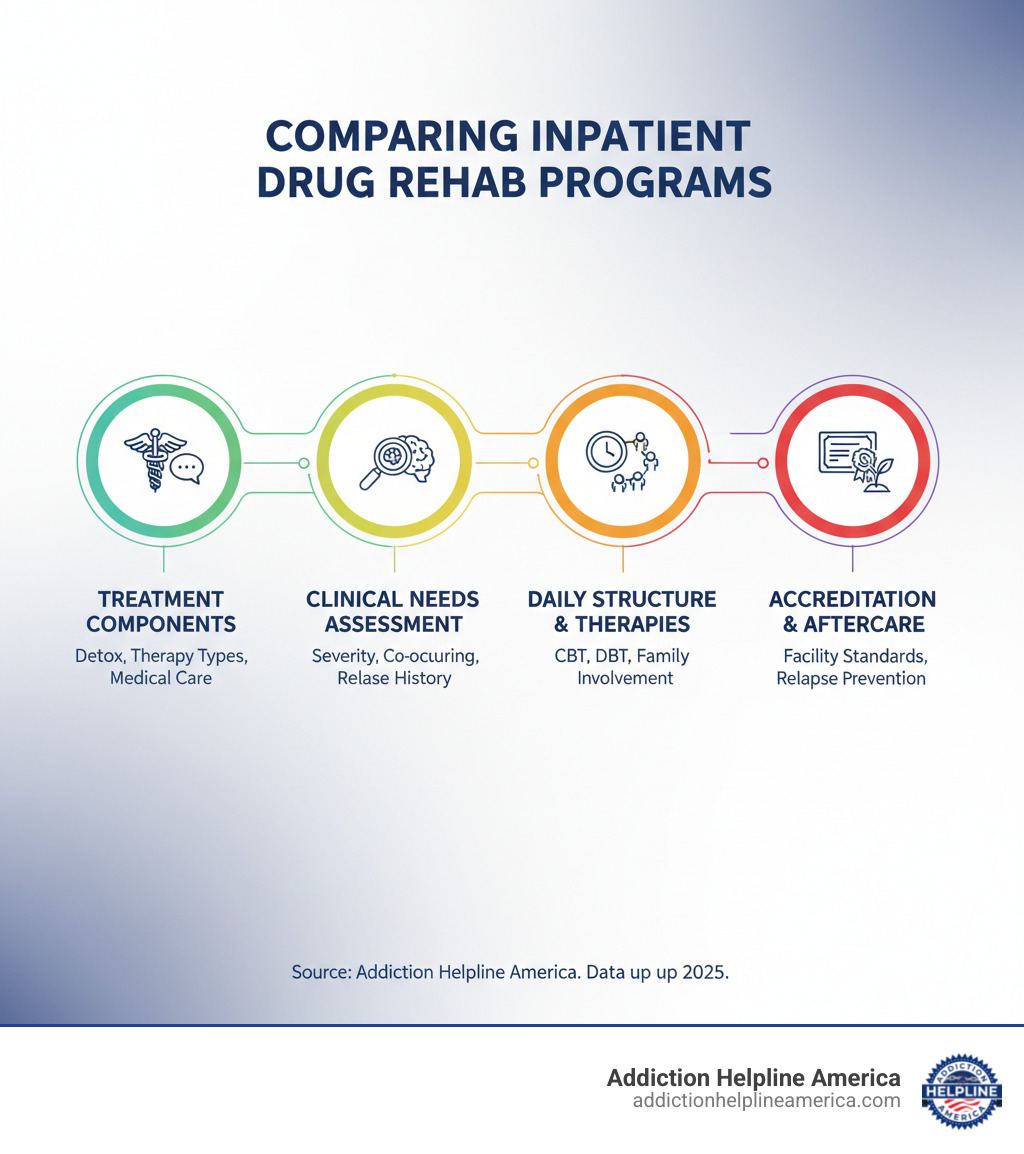 COMPARING INPATIENT DRUG REHAB PROGRAMS

TREATMENT COMPONENTS
Detox, Therapy Types, Medical Care

CLINICAL NEEDS ASSESSMENT
Severity, Co-ocuring, Relase History

DAILY STRUCTURE & THERAPIES
CBT, DBT, Family Involvement

ACCREDITATION & AFTERCARE
Facility Standards, Relapse Prevention

Source: Addiction Helpline America. Data up up 2025.

Addiction Helpline America
addictionhelplineamerica.com

ADDICTION HELPLINE AMERICA