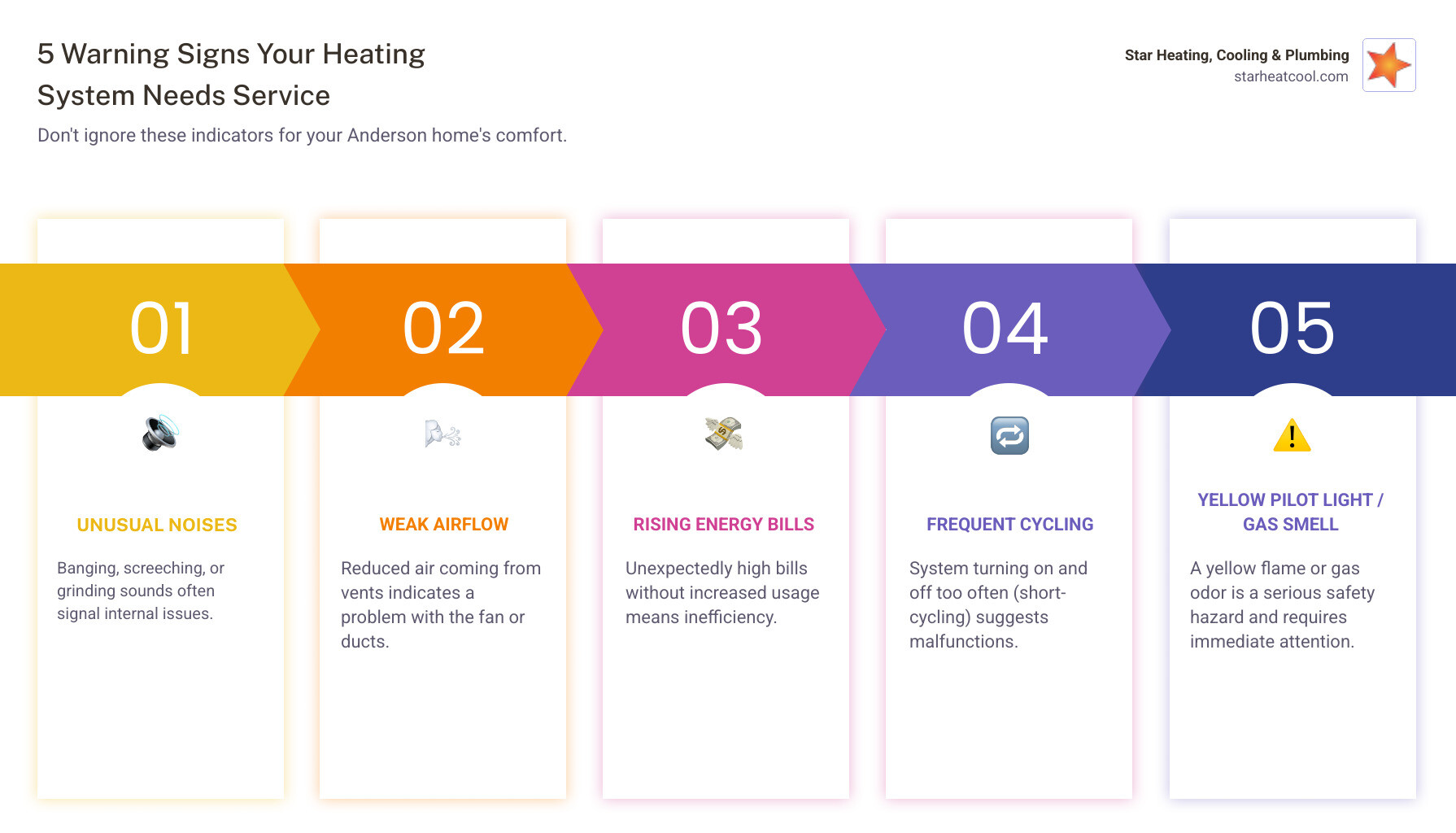 5 Warning Signs Your Heating System Needs Service

Don't ignore these indicators for your Anderson home's comfort.

Star Heating, Cooling & Plumbing
starheatcool.com

01

UNUSUAL NOISES

Banging, screeching, or grinding sounds often signal internal issues.

02

WEAK AIRFLOW

Reduced air coming from vents indicates a problem with the fan or ducts.

03

RISING ENERGY BILLS

Unexpectedly high bills without increased usage means inefficiency.

04

FREQUENT CYCLING

System turning on and off too often (short-cycling) suggests malfunctions.

05

YELLOW PILOT LIGHT / GAS SMELL

A yellow flame or gas odor is a serious safety hazard and requires immediate attention.