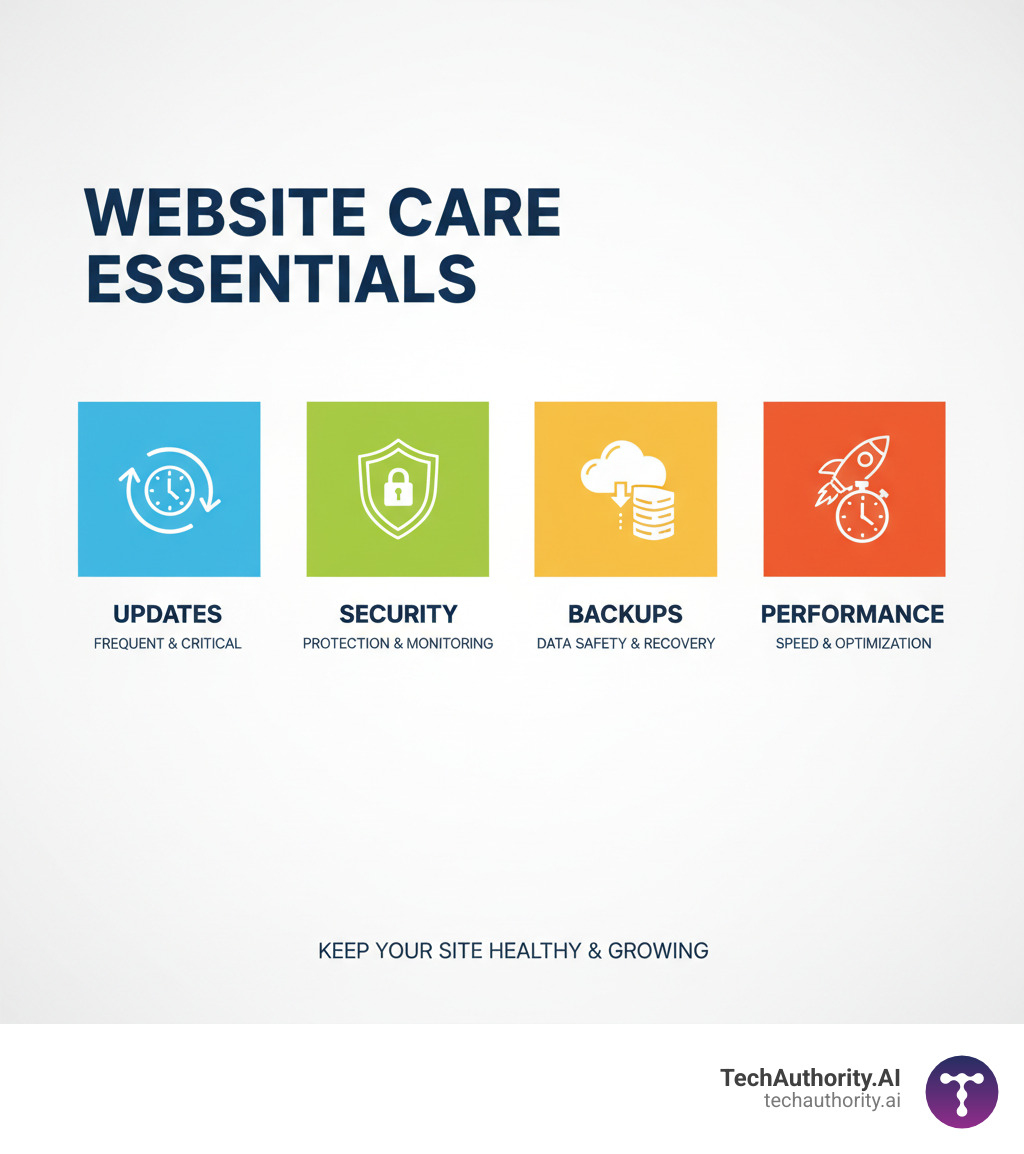 WEBSITE CARE ESSENTIALS

UPDATES
FREQUENT & CRITICAL

SECURITY
PROTECTION & MONITORING

BACKUPS
DATA SAFETY & RECOVERY

PERFORMANCE
SPEED & OPTIMIZATION

KEEP YOUR SITE HEALTHY & GROWING

TechAuthority.AI
techauthority.ai