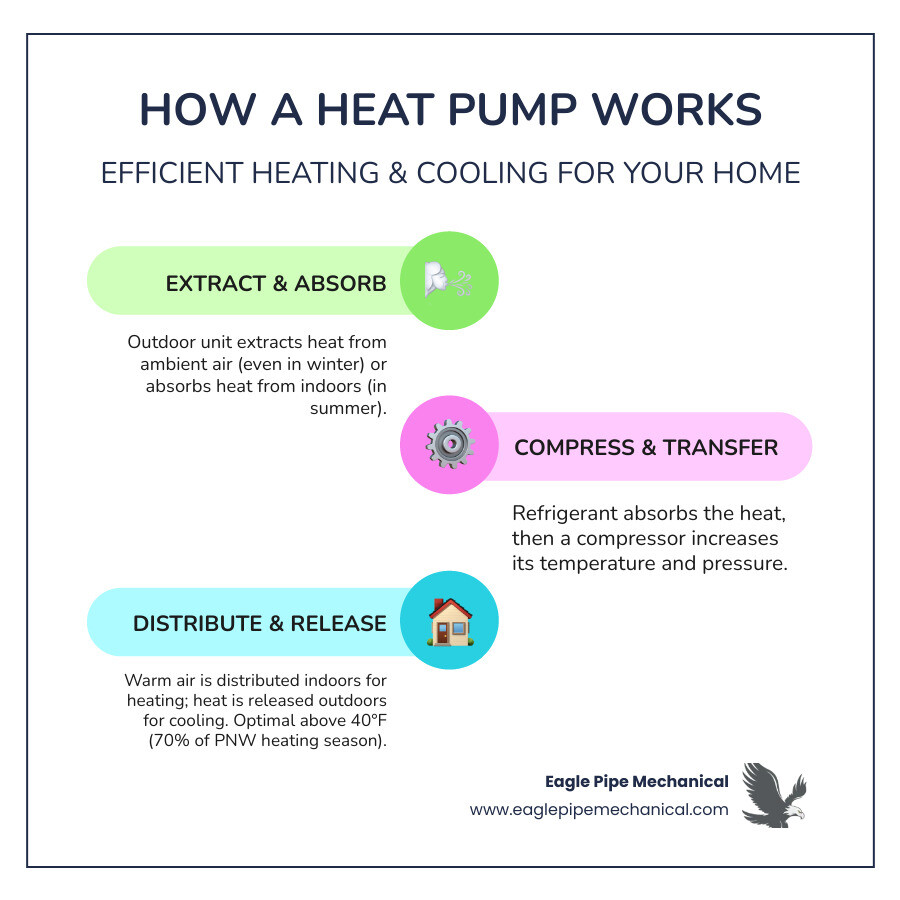 HOW A HEAT PUMP WORKS

EFFICIENT HEATING & COOLING FOR YOUR HOME

EXTRACT & ABSORB

Outdoor unit extracts heat from ambient air (even in winter) or absorbs heat from indoors (in summer).

COMPRESS & TRANSFER

Refrigerant absorbs the heat, then a compressor increases its temperature and pressure.

DISTRIBUTE & RELEASE

Warm air is distributed indoors for heating; heat is released outdoors for cooling. Optimal above 40°F (70% of PNW heating season).

Eagle Pipe Mechanical
www.eaglepipemechanical.com