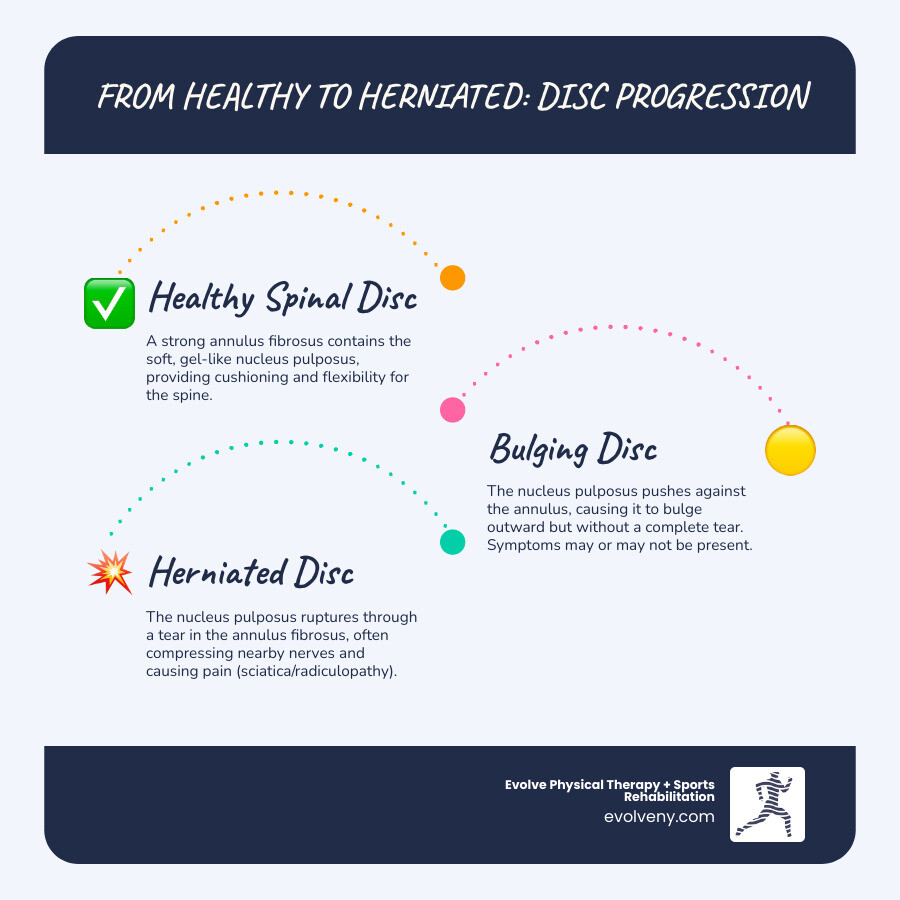 FROM HEALTHY TO HERNIATED: DISC PROGRESSION

Healthy Spinal Disc

A strong annulus fibrosus contains the soft, gel-like nucleus pulposus, providing cushioning and flexibility for the spine.

Bulging Disc

The nucleus pulposus pushes against the annulus, causing it to bulge outward but without a complete tear. Symptoms may or may not be present.

Herniated Disc

The nucleus pulposus ruptures through a tear in the annulus fibrosus, often compressing nearby nerves and causing pain (sciatica/radiculopathy).

Evolve Physical Therapy + Sports Rehabilitation
evolveny.com