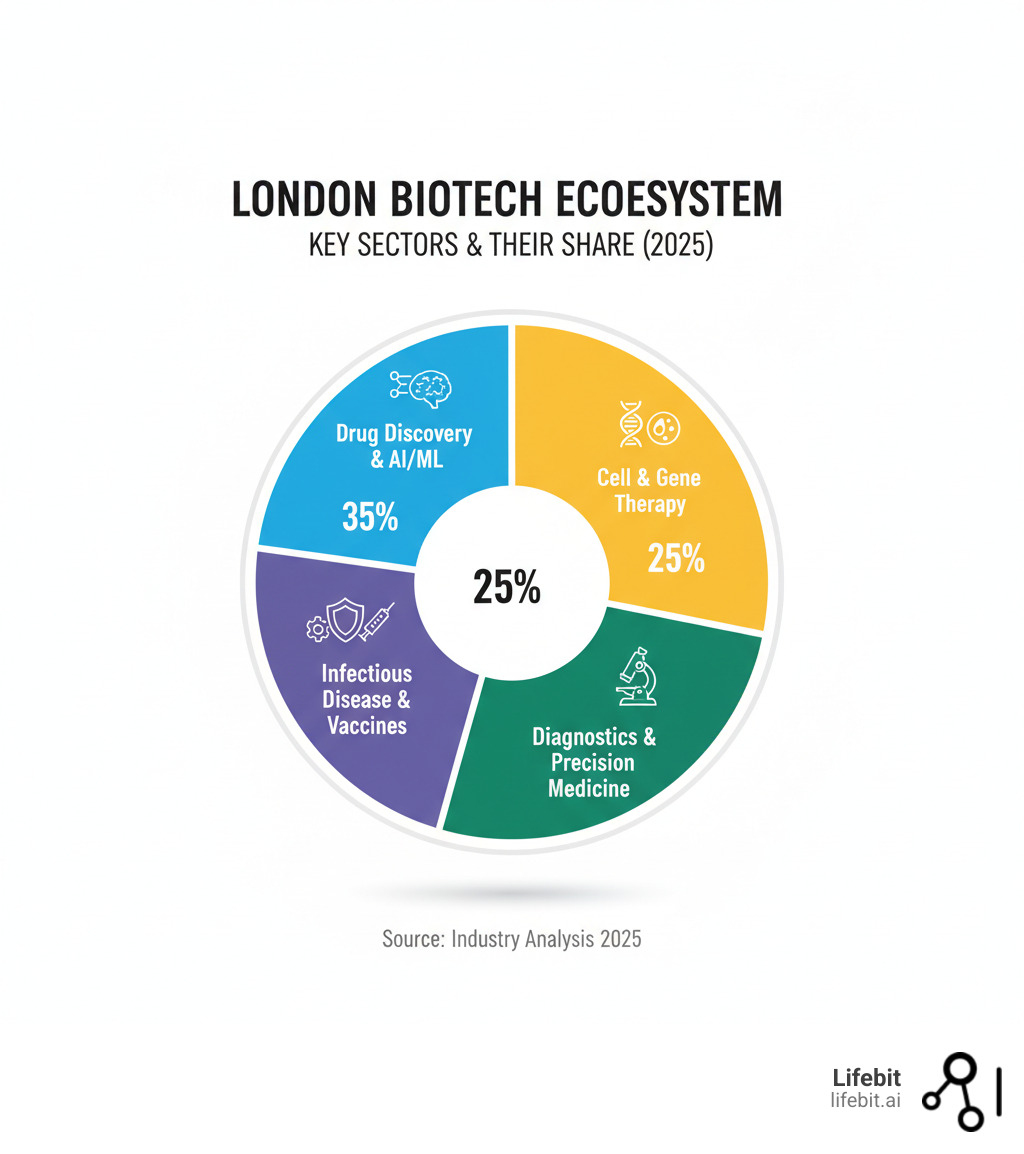 LONDON BIOTECH ECOESYSTEM
KEY SECTORS & THEIR SHARE (2025)

Drug Discovery & AI/ML
35%

Cell & Gene Therapy
25%

25%

Infectious Disease & Vaccines

Diagnostics & Precision Medicine

Source: Industry Analysis 2025

Lifebit
lifebit.ai