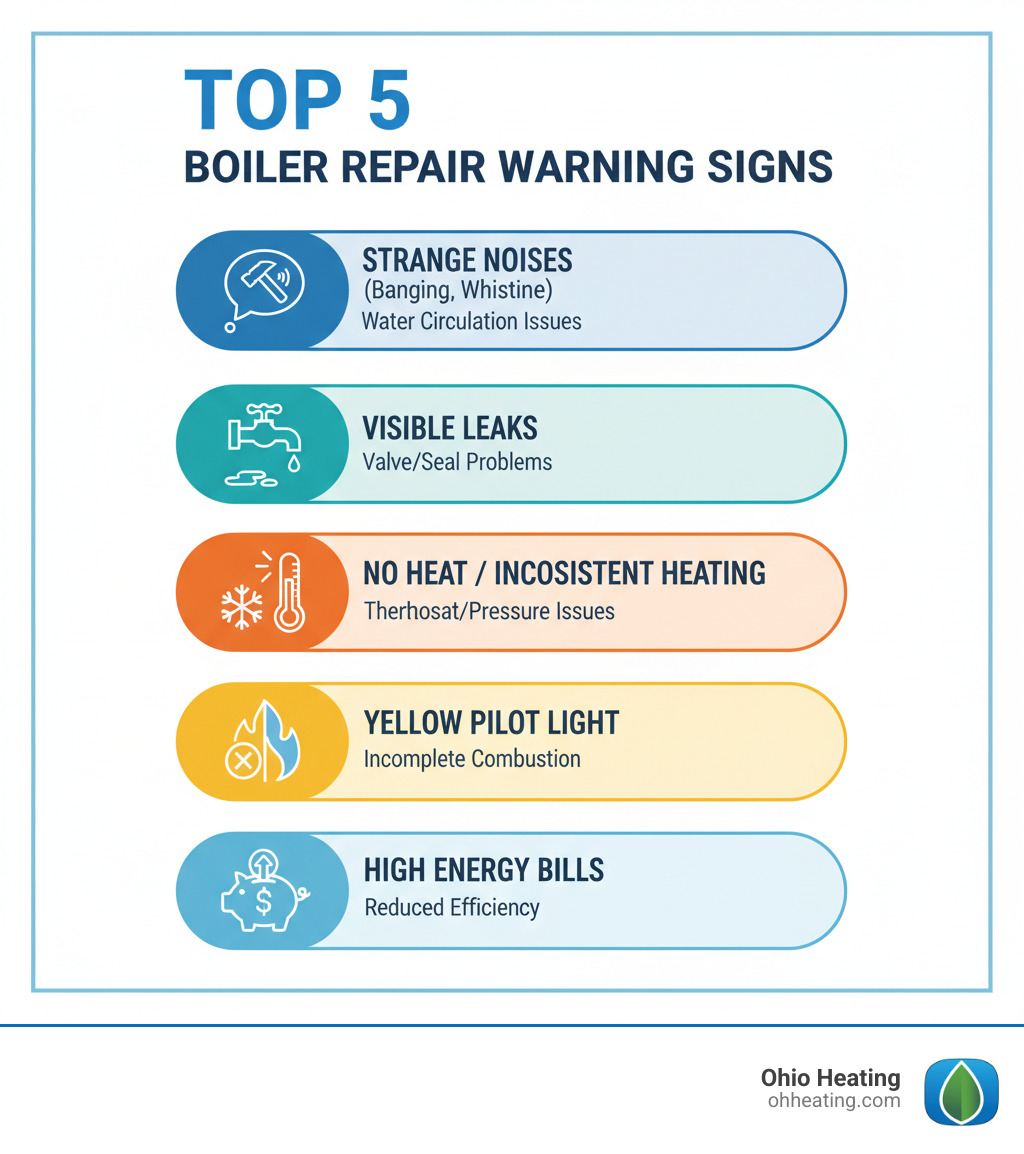 TOP 5
BOILER REPAIR WARNING SIGNS

STRANGE NOISES
(Banging, Whistine)
Water Circulation Issues

VISIBLE LEAKS
Valve/Seal Problems

NO HEAT / INCOSISTENT HEATING
Therhosat/Pressure Issues

YELLOW PILOT LIGHT
Incomplete Combustion

HIGH ENERGY BILLS
Reduced Efficiency

Ohio Heating
ohheating.com