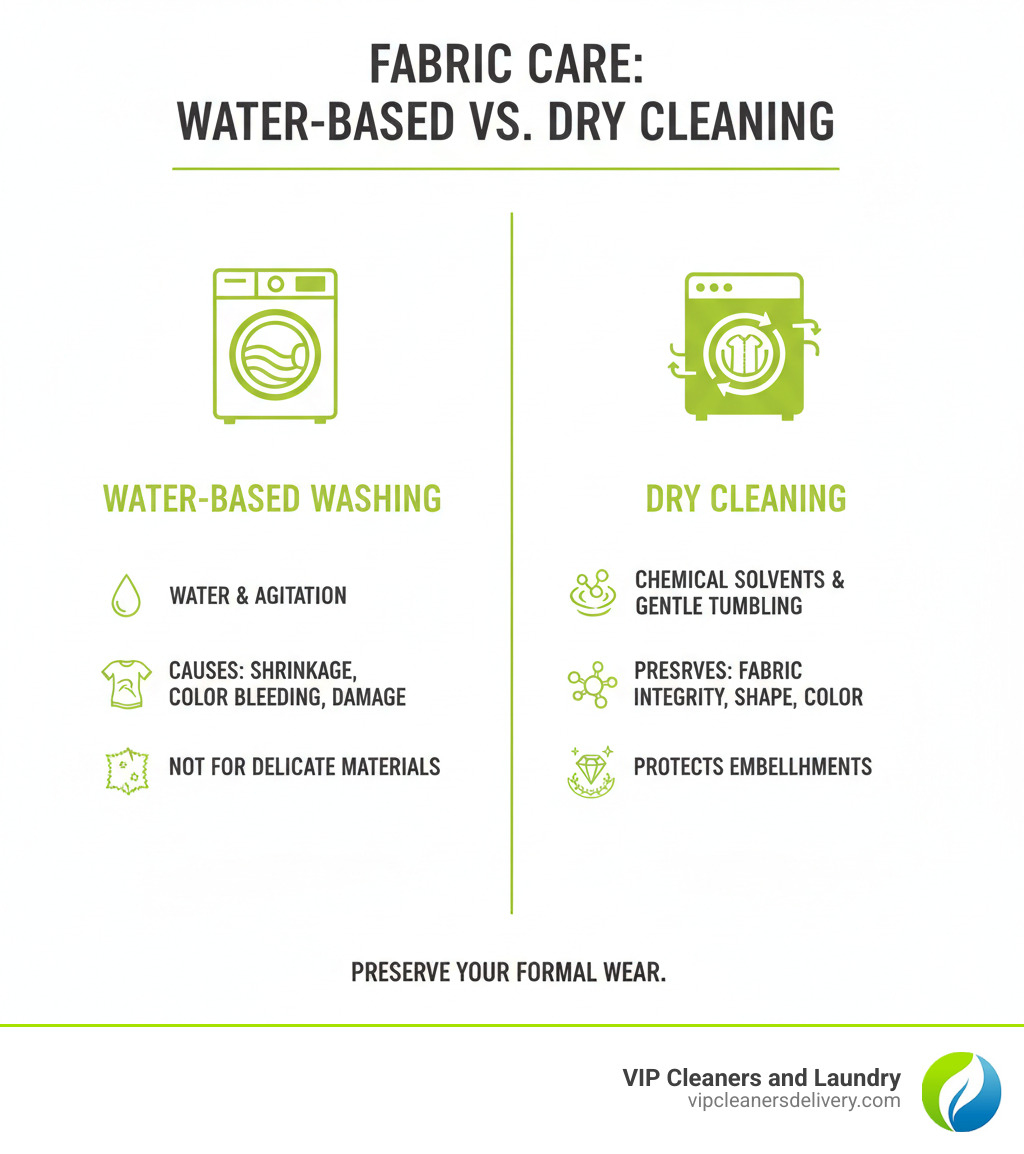 FABRIC CARE:
WATER-BASED VS. DRY CLEANING

WATER-BASED WASHING

WATER & AGITATION

CAUSES: SHRINKAGE, COLOR BLEEDING, DAMAGE

NOT FOR DELICATE MATERIALS

DRY CLEANING

CHEMICAL SOLVENTS & GENTLE TUMBLING

PRESRVES: FABRIC INTEGRITY, SHAPE, COLOR

PROTECTS EMBELLHMENTS

PRESERVE YOUR FORMAL WEAR.

VIP Cleaners and Laundry
vipcleanersdelivery.com