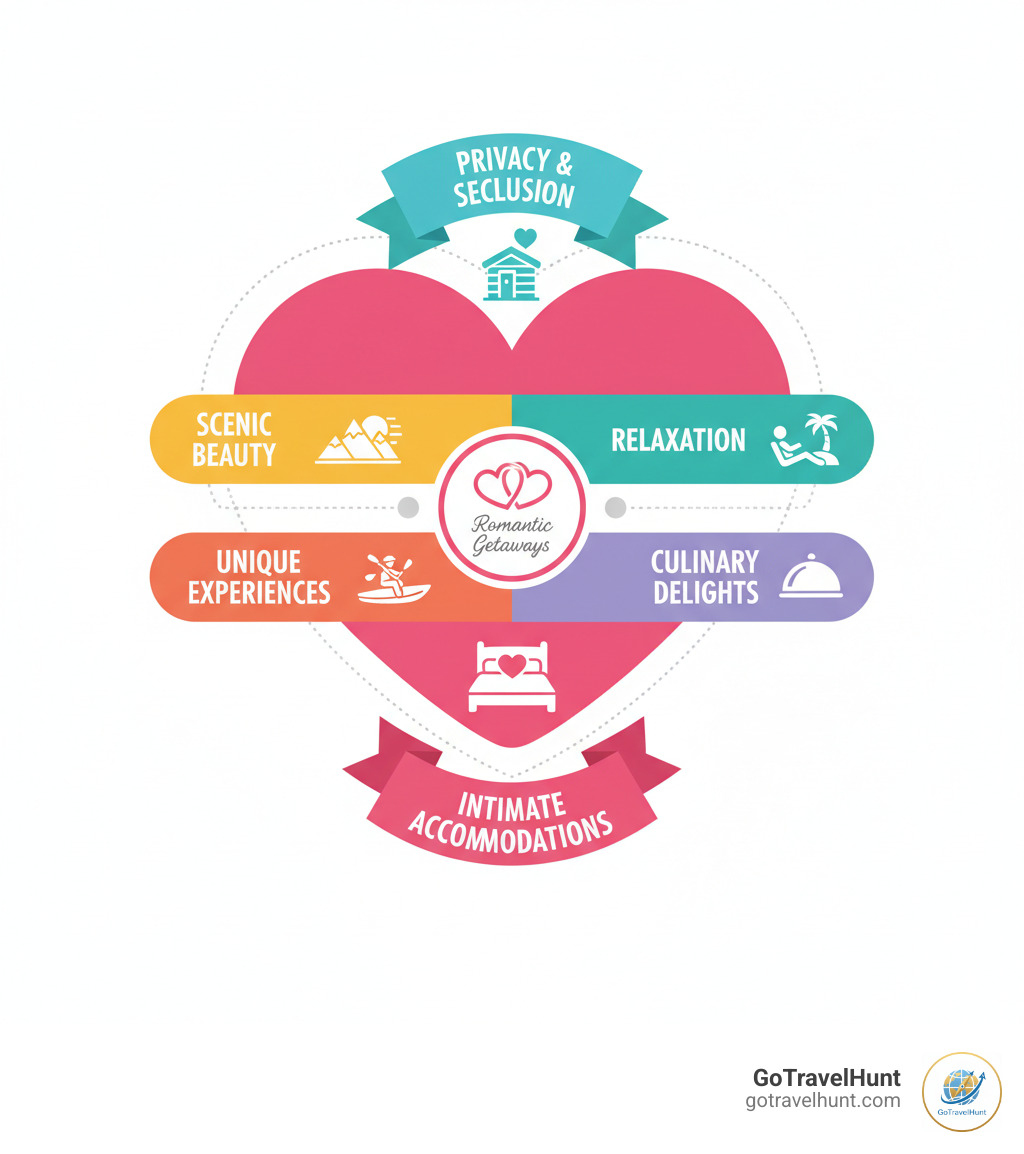 PRIVACY & SECLUSION

SCENIC BEAUTY

RELAXATION

Romantic Getaways

UNIQUE EXPERIENCES

CULINARY DELIGHTS

INTIMATE ACCOMMODATIONS

GoTravelHunt
gotravelhunt.com

GoTravelHunt