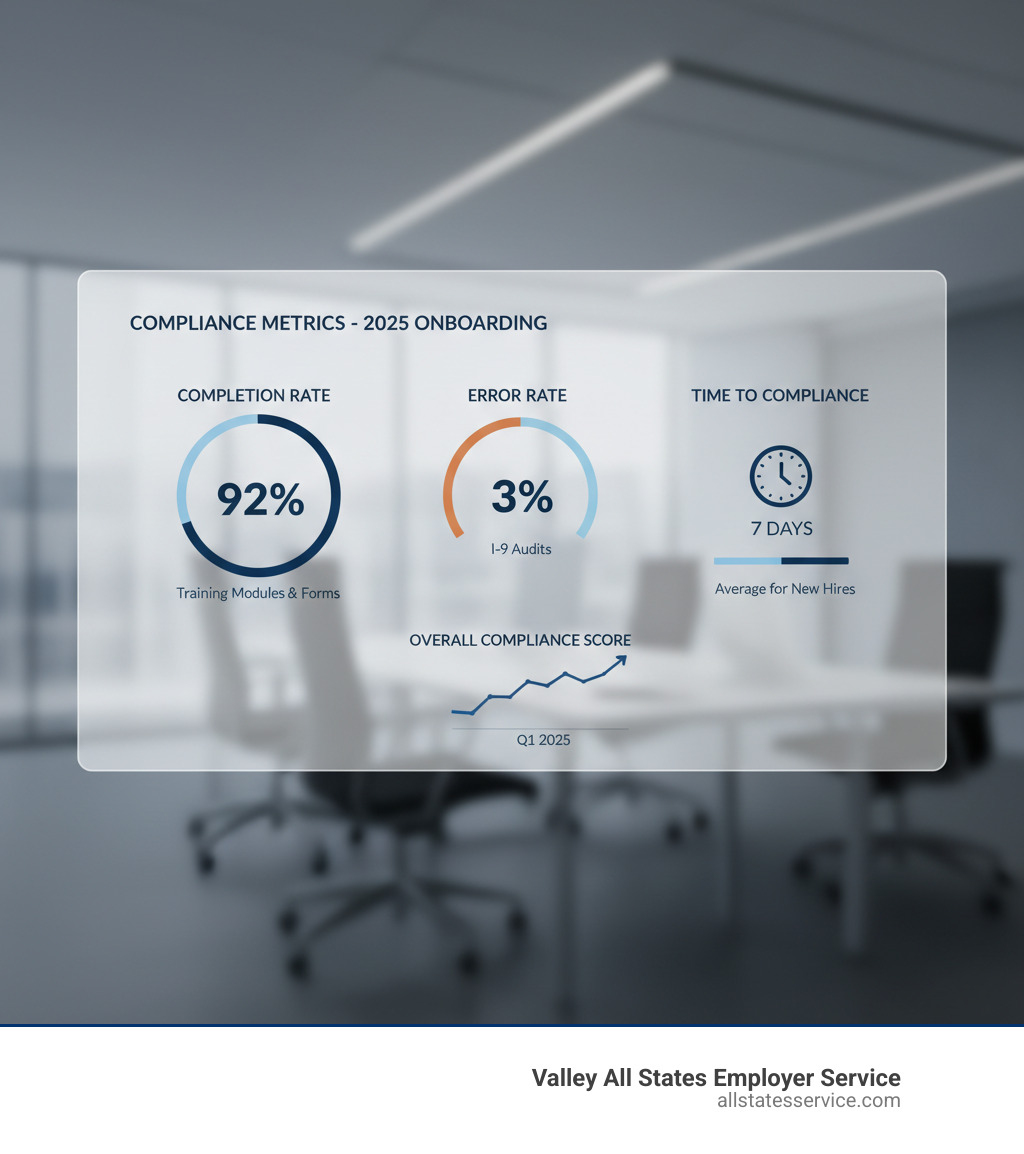 COMPLIANCE METRICS - 2025 ONBOARDING

COMPLETION RATE

92%

Training Modules & Forms

ERROR RATE

3%

I-9 Audits

TIME TO COMPLIANCE

7 DAYS

Average for New Hires

OVERALL COMPLIANCE SCORE

Q1 2025

Valley All States Employer Service
allstatesservice.com