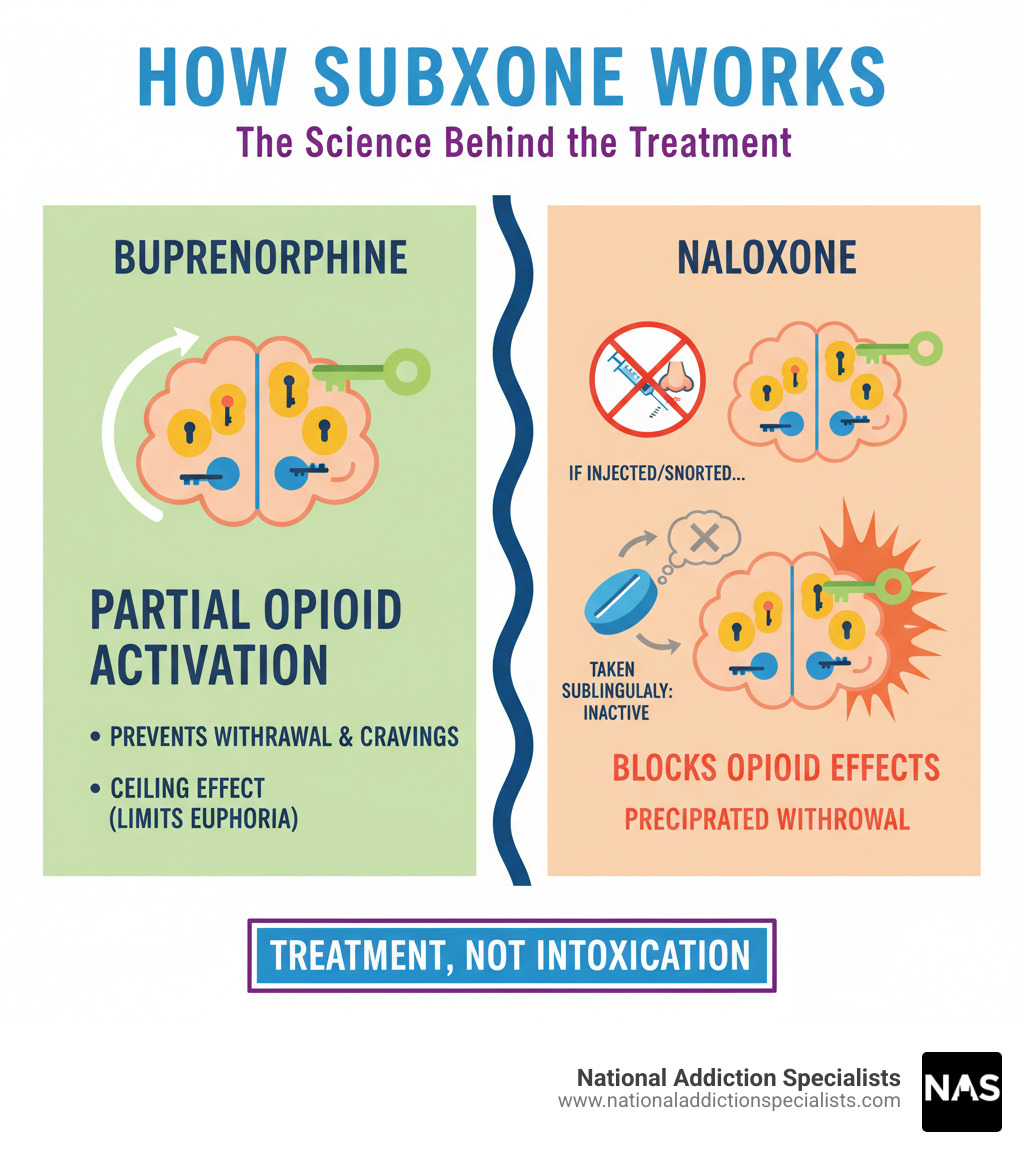 HOW SUBXONE WORKS
The Science Behind the Treatment

BUPRENORPHINE

PARTIAL OPIOID ACTIVATION

• PREVENTS WITHRAWAL & CRAVINGS
• CEILING EFFECT (LIMITS EUPHORIA)

NALOXONE

IF INJECTED/SNORTED...

TAKEN SUBLINGULALY: INACTIVE

BLOCKS OPIOID EFFECTS
PRECIPRATED WITHROWAL

TREATMENT, NOT INTOXICATION

National Addiction Specialists
www.nationaladdictionspecialists.com
NAS