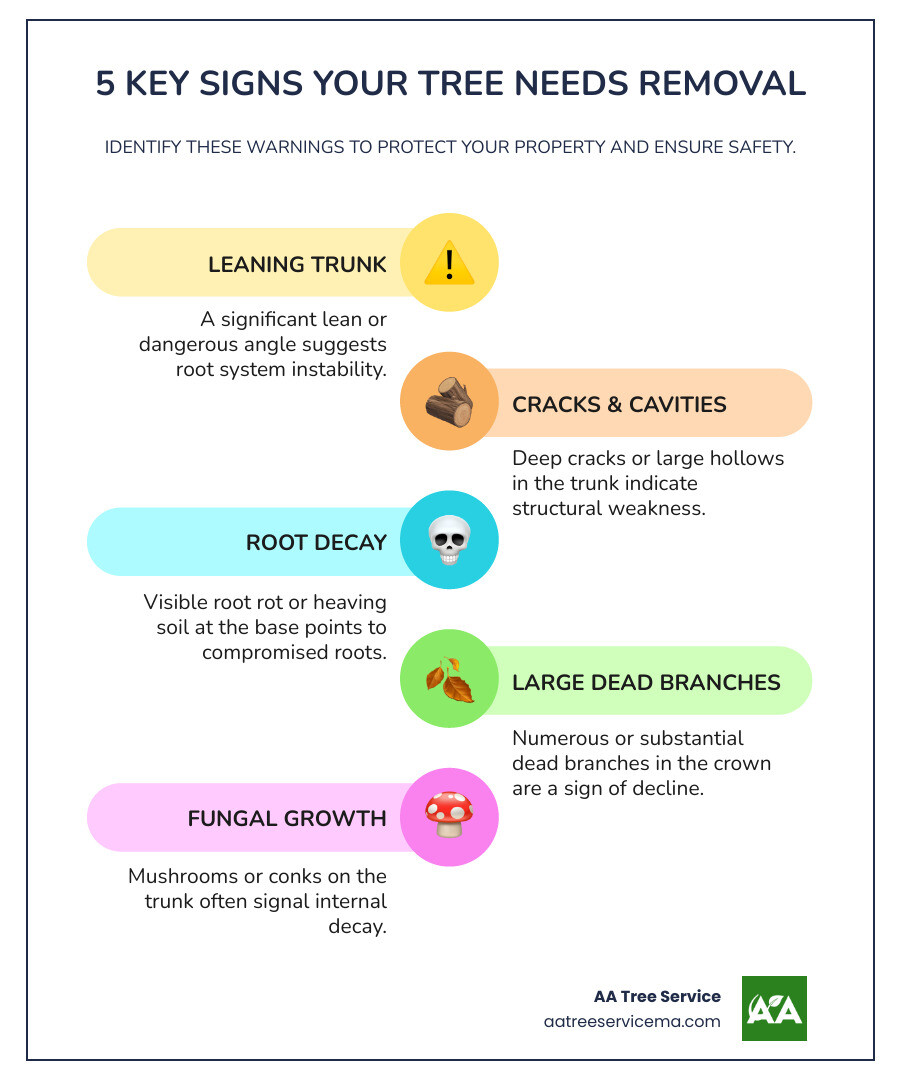 5 KEY SIGNS YOUR TREE NEEDS REMOVAL

IDENTIFY THESE WARNINGS TO PROTECT YOUR PROPERTY AND ENSURE SAFETY.

LEANING TRUNK

A significant lean or dangerous angle suggests root system instability.

CRACKS & CAVITIES

Deep cracks or large hollows in the trunk indicate structural weakness.

ROOT DECAY

Visible root rot or heaving soil at the base points to compromised roots.

LARGE DEAD BRANCHES

Numerous or substantial dead branches in the crown are a sign of decline.

FUNGAL GROWTH

Mushrooms or conks on the trunk often signal internal decay.

AA Tree Service
aatreeservicema.com

AA