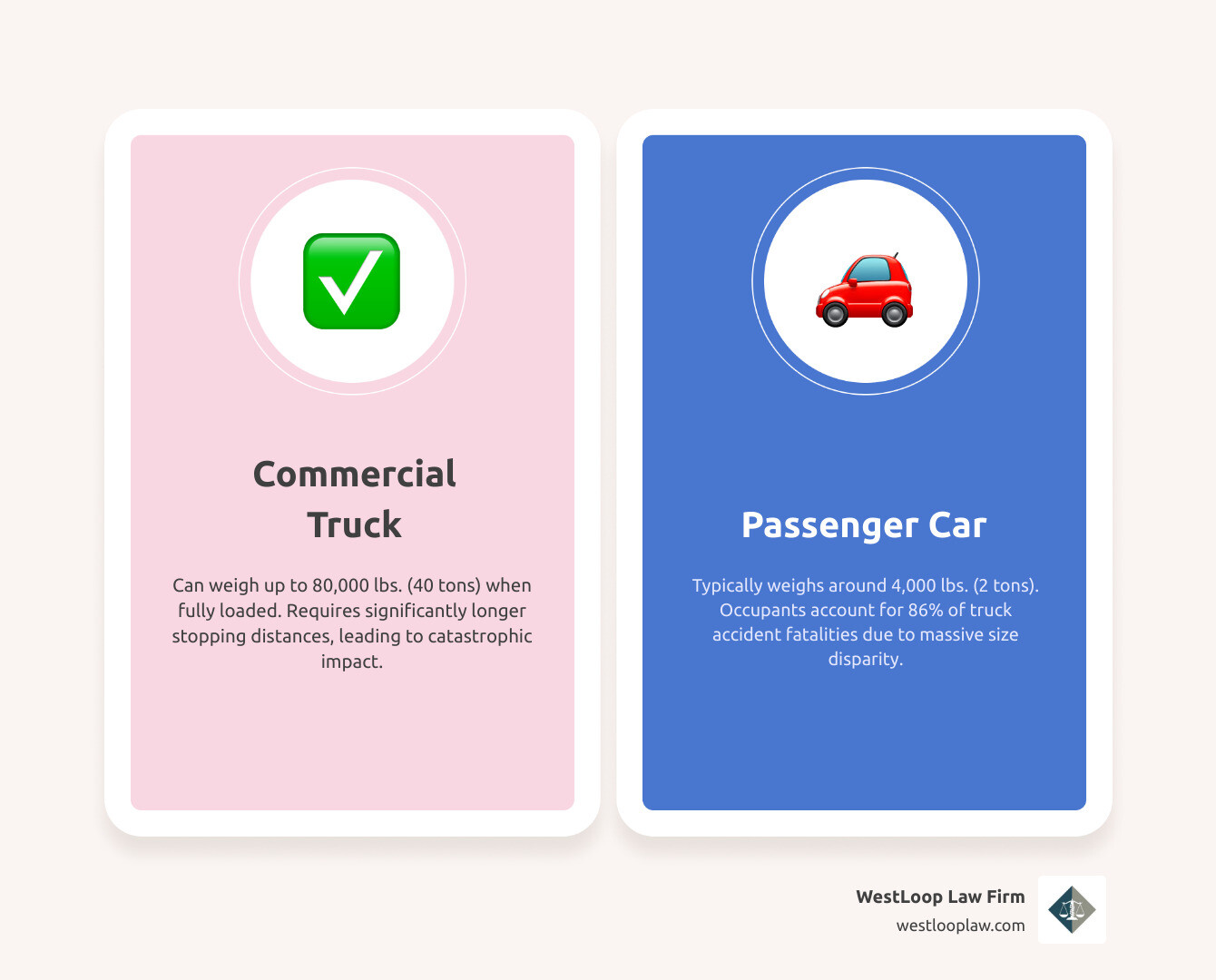 Commercial Truck

Can weigh up to 80,000 lbs. (40 tons) when fully loaded. Requires significantly longer stopping distances, leading to catastrophic impact.

Passenger Car

Typically weighs around 4,000 lbs. (2 tons). Occupants account for 86% of truck accident fatalities due to massive size disparity.

WestLoop Law Firm
westlooplaw.com