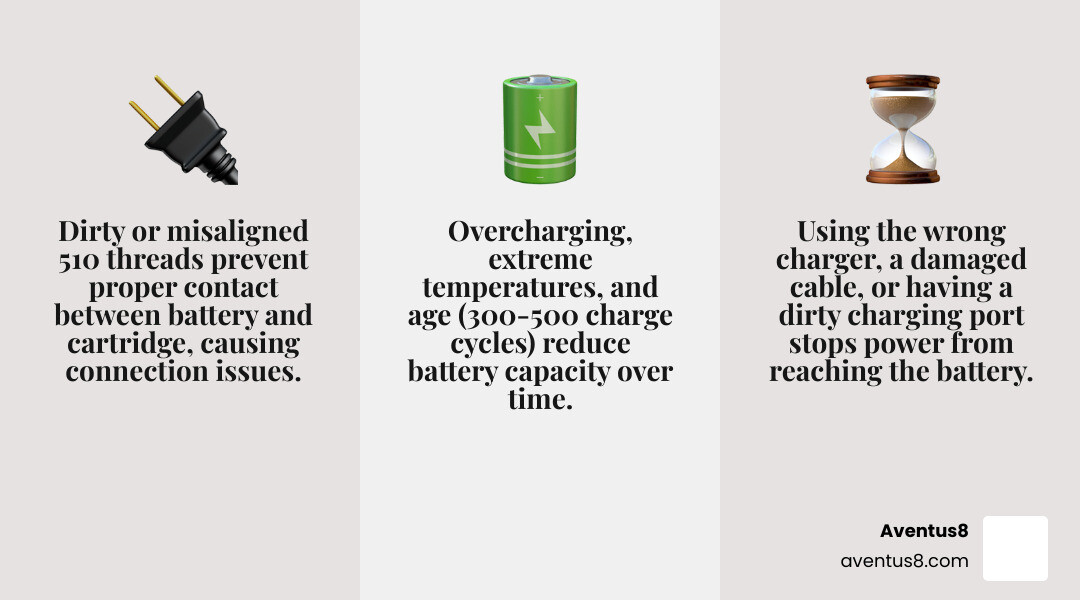 Dirty or misaligned 510 threads prevent proper contact between battery and cartridge, causing connection issues.

Overcharging, extreme temperatures, and age (300-500 charge cycles) reduce battery capacity over time.

Using the wrong charger, a damaged cable, or having a dirty charging port stops power from reaching the battery.

Aventus8
aventus8.com