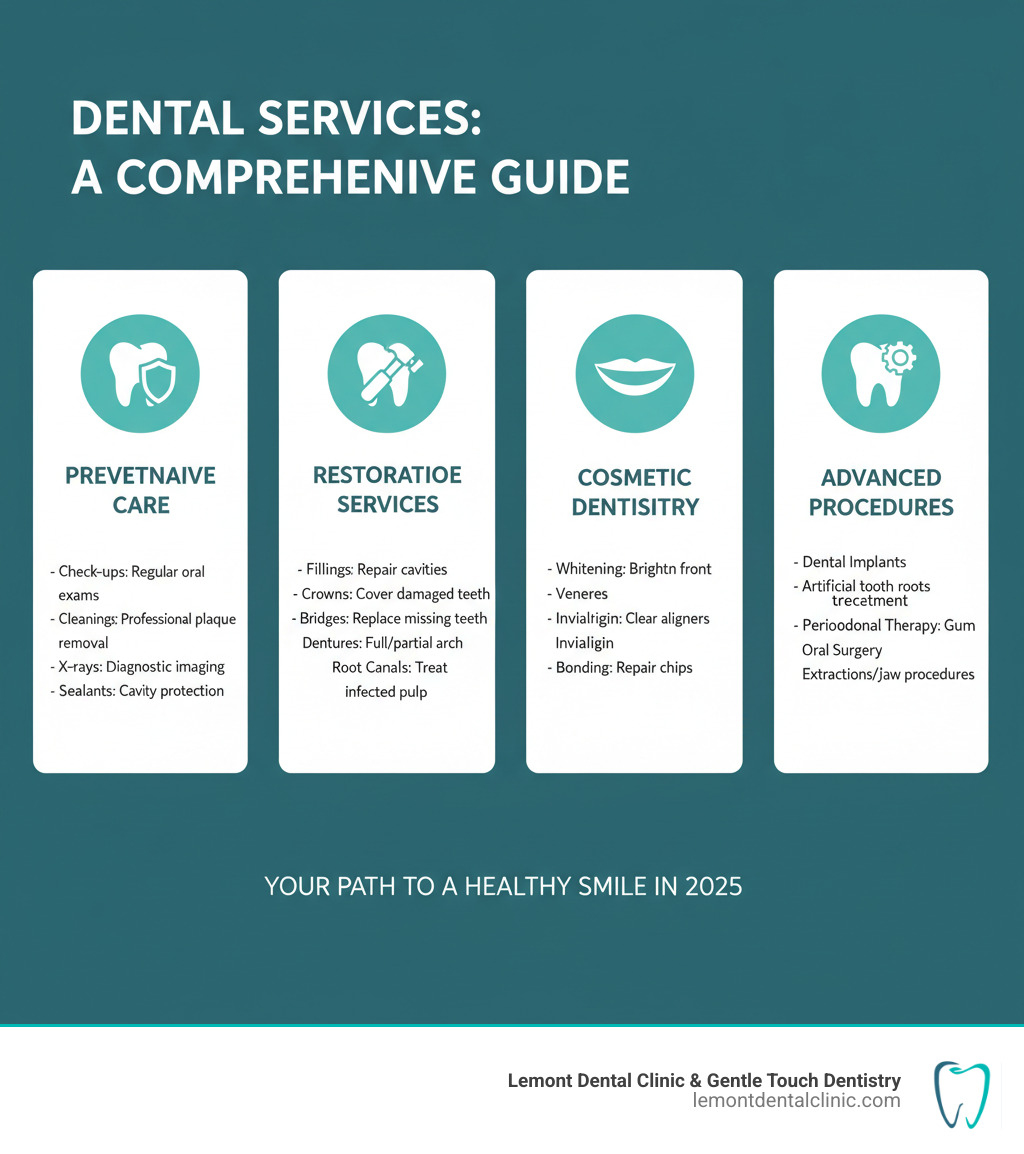 DENTAL SERVICES:
A COMPREHENIVE GUIDE

PREVETNAIVE CARE

- Check-ups: Regular oral exams
- Cleanings: Professional plaque removal
- X-rays: Diagnostic imaging
- Sealants: Cavity protection

RESTORATIOE SERVICES

- Fillings: Repair cavities
- Crowns: Cover damaged teeth
- Bridges: Replace missing teeth
Dentures: Full/partial arch
Root Canals: Treat infected pulp

COSMETIC DENTISITRY

- Whitening: Brightn front
- Veneres
- Invialtigin: Clear aligners Invialigin
- Bonding: Repair chips

ADVANCED PROCEDURES

- Dental Implants
- Artificial tooth roots trecetment
- Perioodonal Therapy: Gum Oral Surgery Extractions/jaw procedures

YOUR PATH TO A HEALTHY SMILE IN 2025

Lemont Dental Clinic & Gentle Touch Dentistry
lemontdentalclinic.com