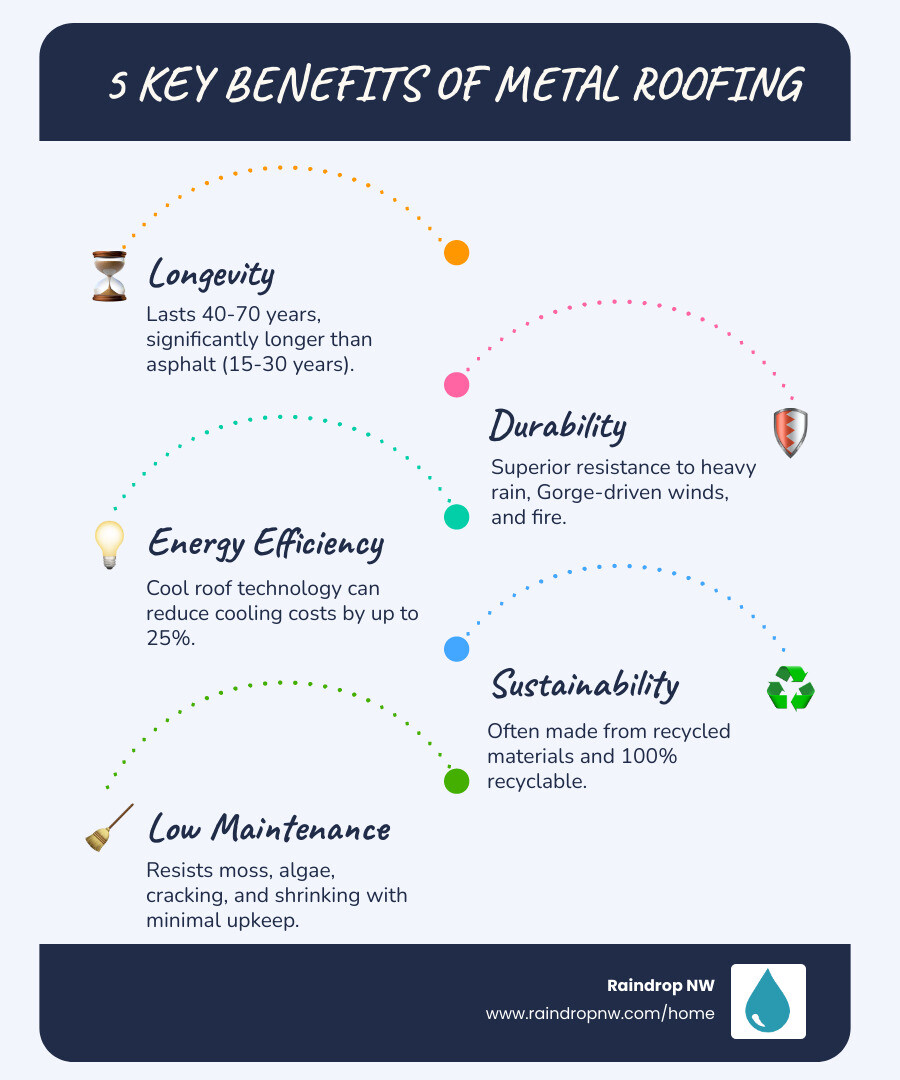 5 KEY BENEFITS OF METAL ROOFING

Longevity
Lasts 40-70 years, significantly longer than asphalt (15-30 years).

Durability
Superior resistance to heavy rain, Gorge-driven winds, and fire.

Energy Efficiency
Cool roof technology can reduce cooling costs by up to 25%.

Sustainability
Often made from recycled materials and 100% recyclable.

Low Maintenance
Resists moss, algae, cracking, and shrinking with minimal upkeep.

Raindrop NW
www.raindropnw.com/home