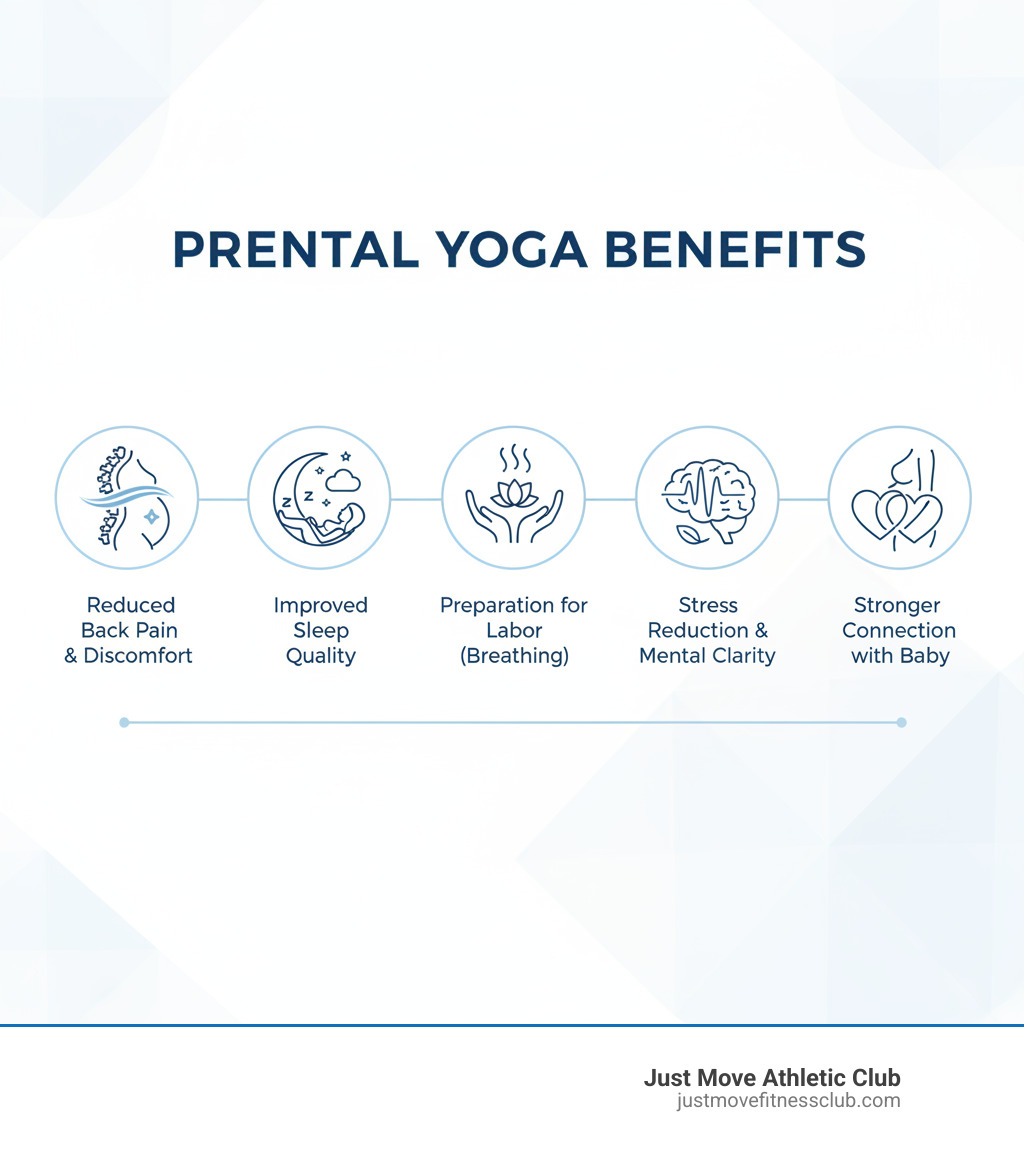 PRENTAL YOGA BENEFITS

Reduced Back Pain & Discomfort

Improved Sleep Quality

Preparation for Labor (Breathing)

Stress Reduction & Mental Clarity

Stronger Connection with Baby

Just Move Athletic Club
justmovefitnessclub.com