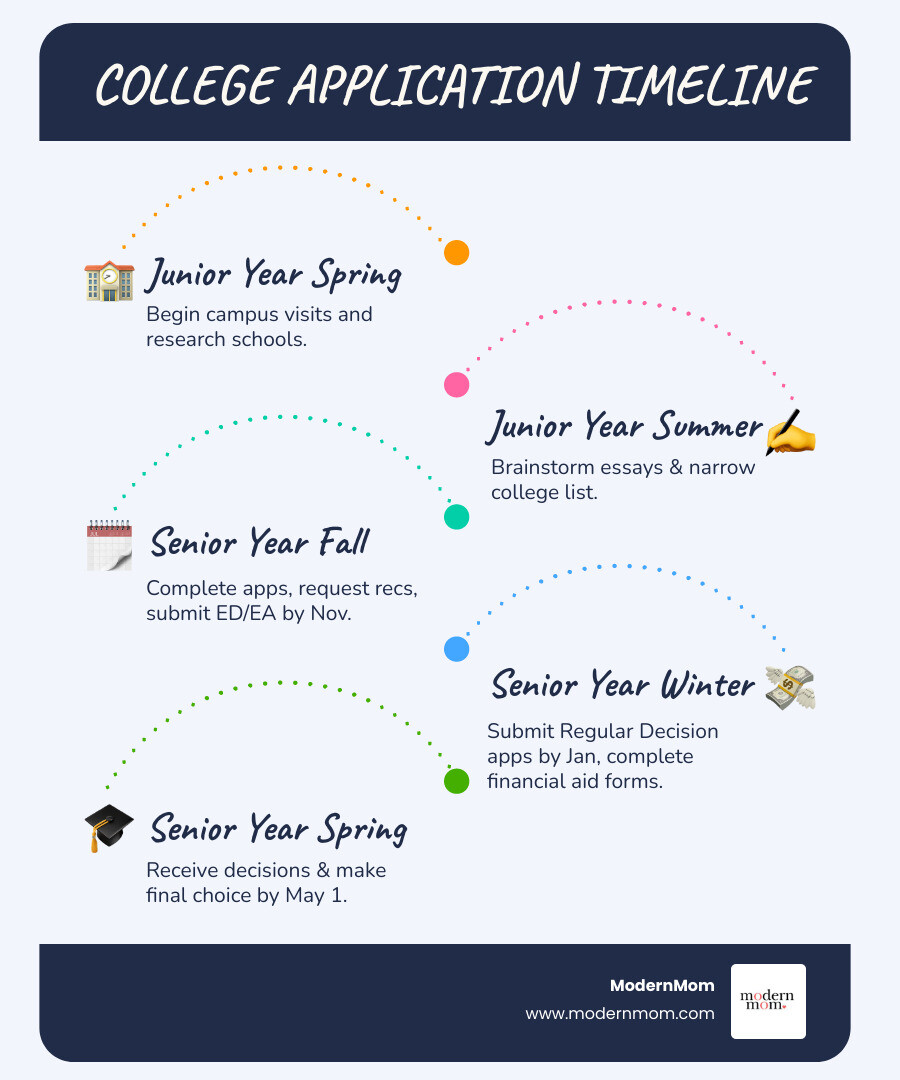 COLLEGE APPLICATION TIMELINE

Junior Year Spring
Begin campus visits and research schools.

Junior Year Summer
Brainstorm essays & narrow college list.

Senior Year Fall
Complete apps, request recs, submit ED/EA by Nov.

Senior Year Winter
Submit Regular Decision apps by Jan, complete financial aid forms.

Senior Year Spring
Receive decisions & make final choice by May 1.

ModernMom
www.modernmom.com

modern mom