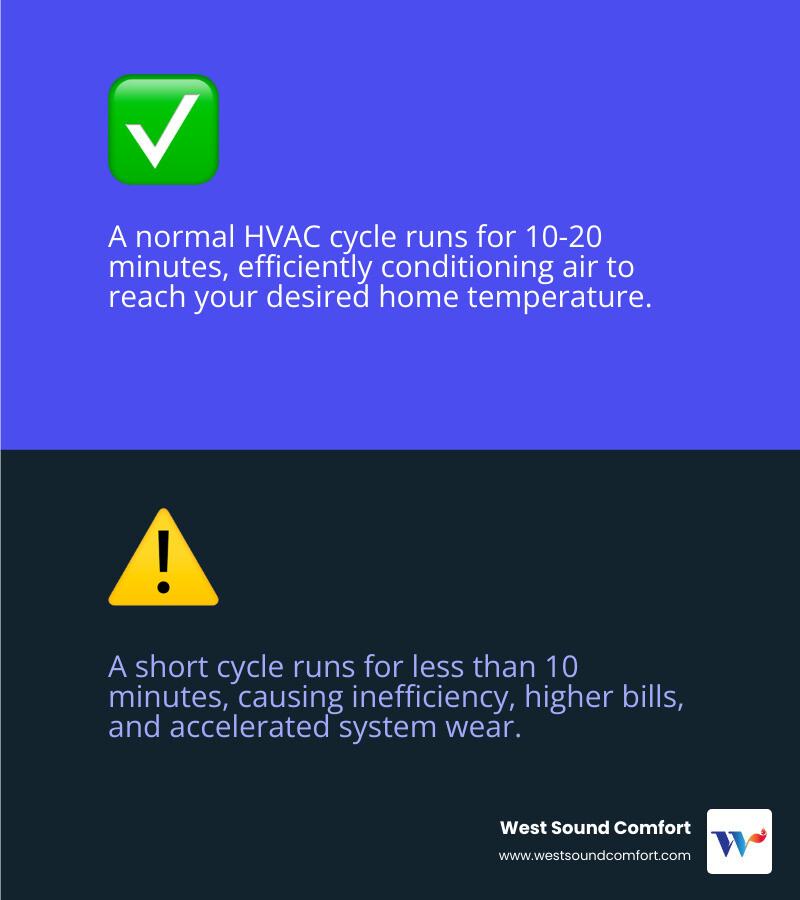 A normal HVAC cycle runs for 10-20 minutes, efficiently conditioning air to reach your desired home temperature.

A short cycle runs for less than 10 minutes, causing inefficiency, higher bills, and accelerated system wear.

West Sound Comfort
www.westsoundcomfort.com