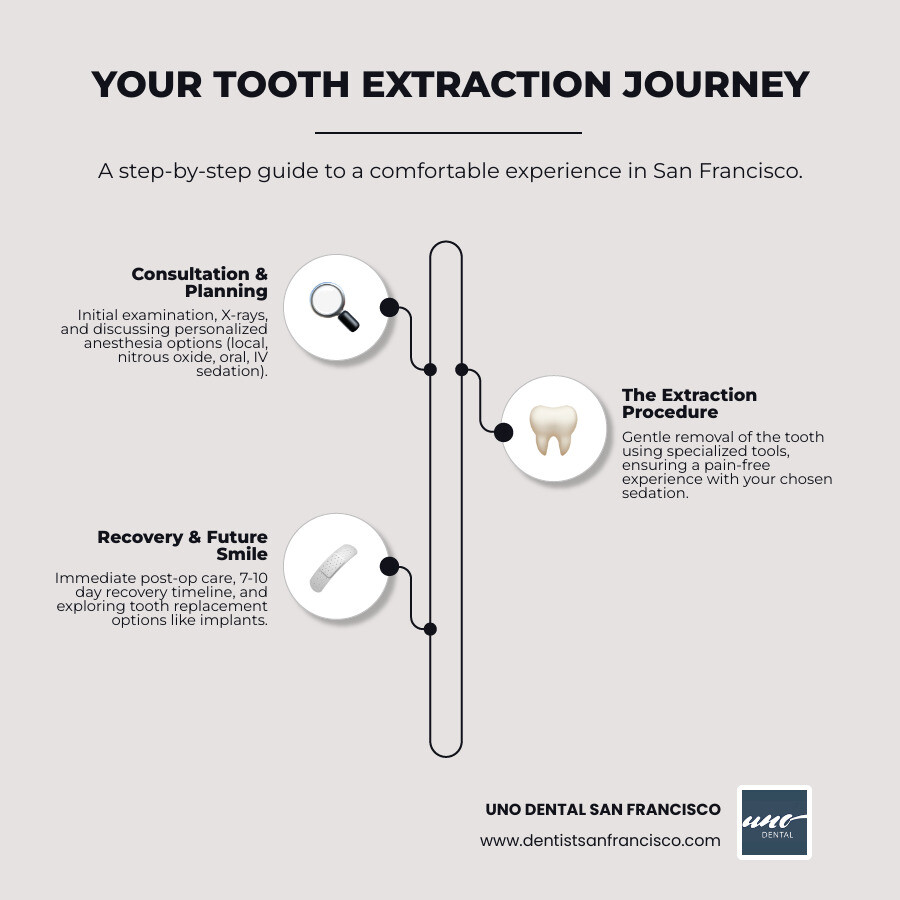 YOUR TOOTH EXTRACTION JOURNEY

A step-by-step guide to a comfortable experience in San Francisco.

Consultation & Planning

Initial examination, X-rays, and discussing personalized anesthesia options (local, nitrous oxide, oral, IV sedation).

The Extraction Procedure

Gentle removal of the tooth using specialized tools, ensuring a pain-free experience with your chosen sedation.

Recovery & Future Smile

Immediate post-op care, 7-10 day recovery timeline, and exploring tooth replacement options like implants.

UNO DENTAL SAN FRANCISCO

www.dentistsanfrancisco.com

uno DENTAL