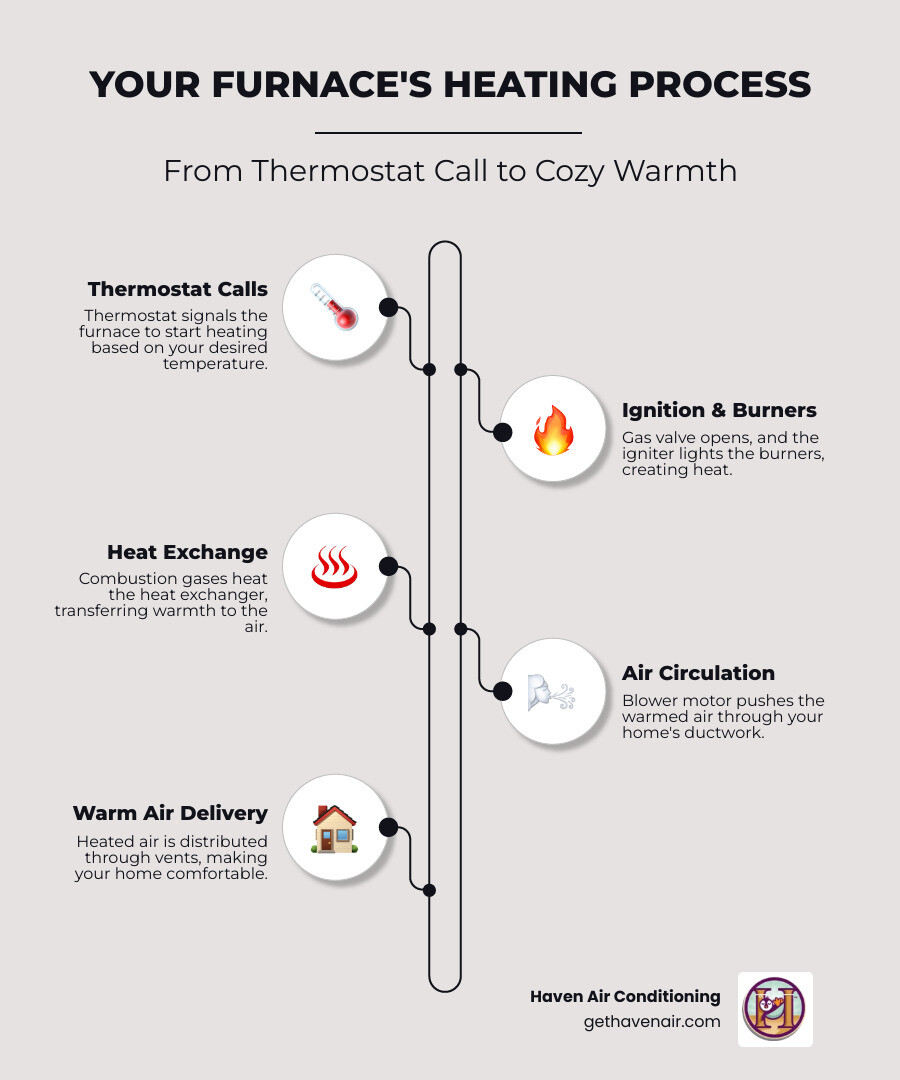 YOUR FURNACE'S HEATING PROCESS

From Thermostat Call to Cozy Warmth

Thermostat Calls

Thermostat signals the furnace to start heating based on your desired temperature.

Ignition & Burners

Gas valve opens, and the igniter lights the burners, creating heat.

Heat Exchange

Combustion gases heat the heat exchanger, transferring warmth to the air.

Air Circulation

Blower motor pushes the warmed air through your home's ductwork.

Warm Air Delivery

Heated air is distributed through vents, making your home comfortable.

Haven Air Conditioning
gethavenair.com