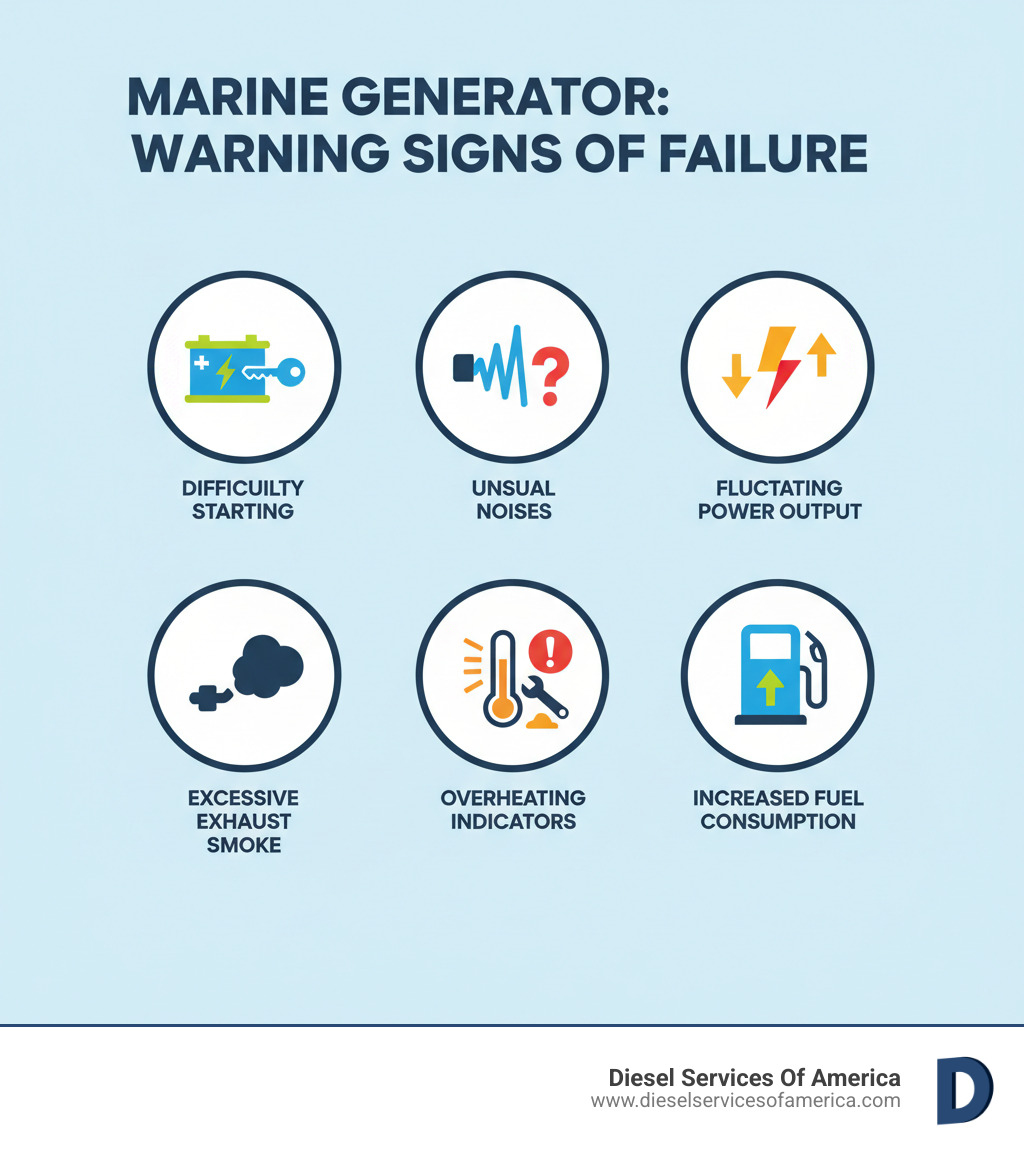 MARINE GENERATOR: WARNING SIGNS OF FAILURE

DIFFICUILTY STARTING

UNSUAL NOISES

FLUCTATING POWER OUTPUT

EXCESSIVE EXHAUST SMOKE

OVERHEATING INDICATORS

INCREASED FUEL CONSUMPTION

Diesel Services Of America
www.dieselservicesofamerica.com

D