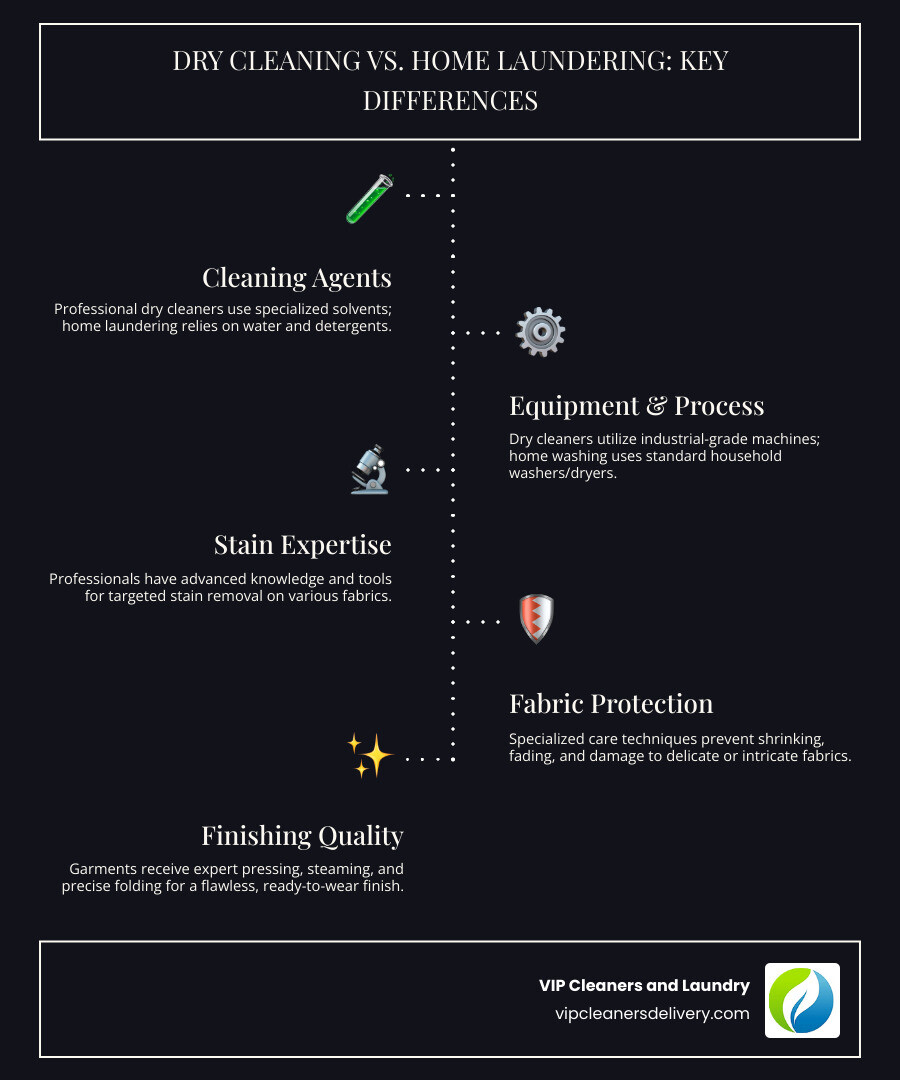 DRY CLEANING VS. HOME LAUNDERING: KEY DIFFERENCES

Cleaning Agents

Professional dry cleaners use specialized solvents; home laundering relies on water and detergents.

Equipment & Process

Dry cleaners utilize industrial-grade machines; home washing uses standard household washers/dryers.

Stain Expertise

Professionals have advanced knowledge and tools for targeted stain removal on various fabrics.

Fabric Protection

Specialized care techniques prevent shrinking, fading, and damage to delicate or intricate fabrics.

Finishing Quality

Garments receive expert pressing, steaming, and precise folding for a flawless, ready-to-wear finish.

VIP Cleaners and Laundry
vipcleanersdelivery.com