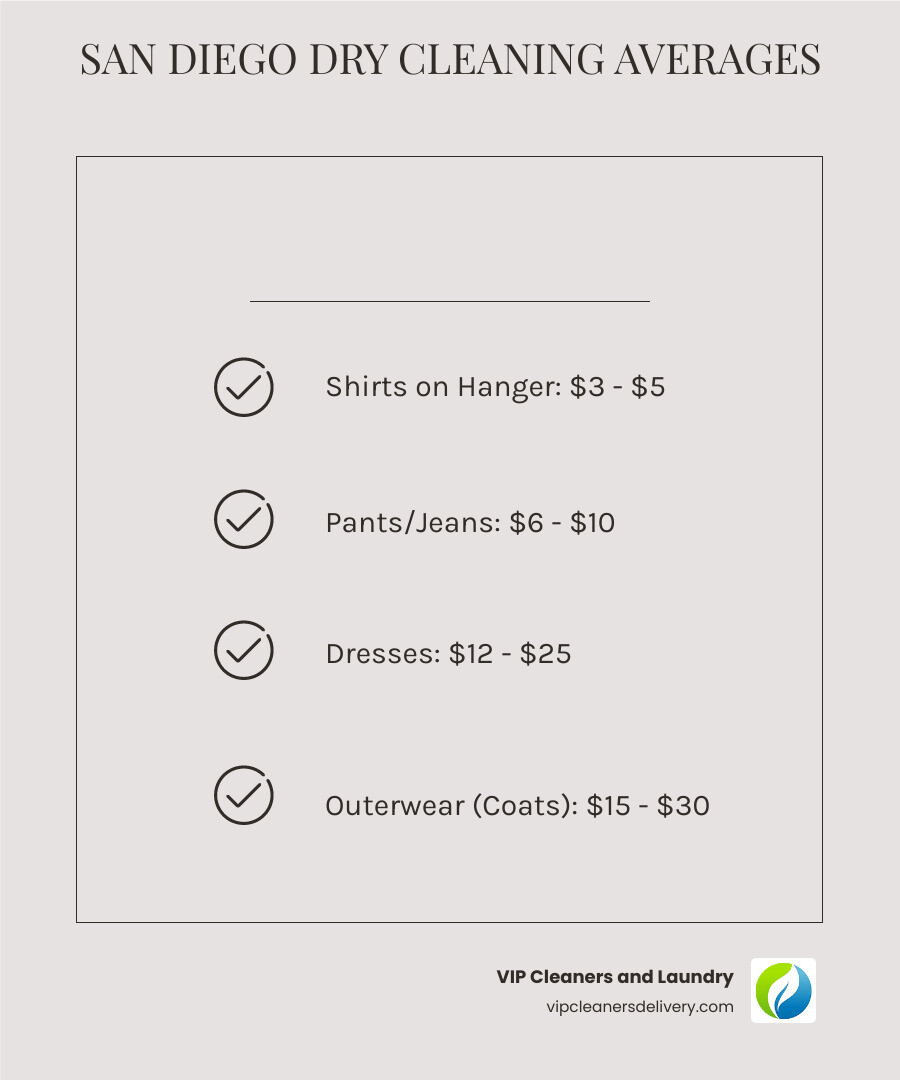 SAN DIEGO DRY CLEANING AVERAGES

Shirts on Hanger: \$3 - \$5

Pants/Jeans: \$6 - \$10

Dresses: \$12 - \$25

Outerwear (Coats): \$15 - \$30

VIP Cleaners and Laundry
vipcleanersdelivery.com