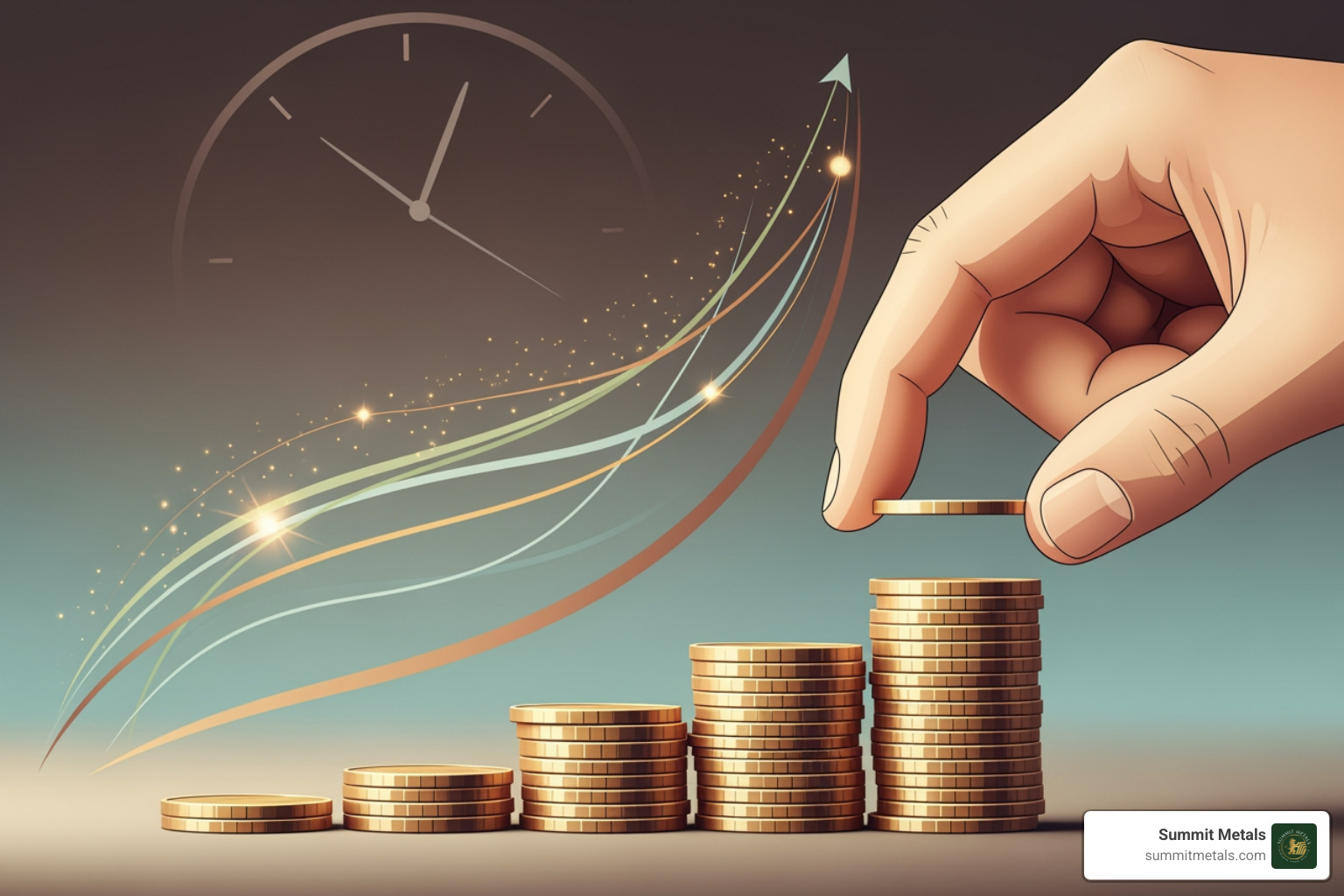 Summit Metals
summitmetals.com